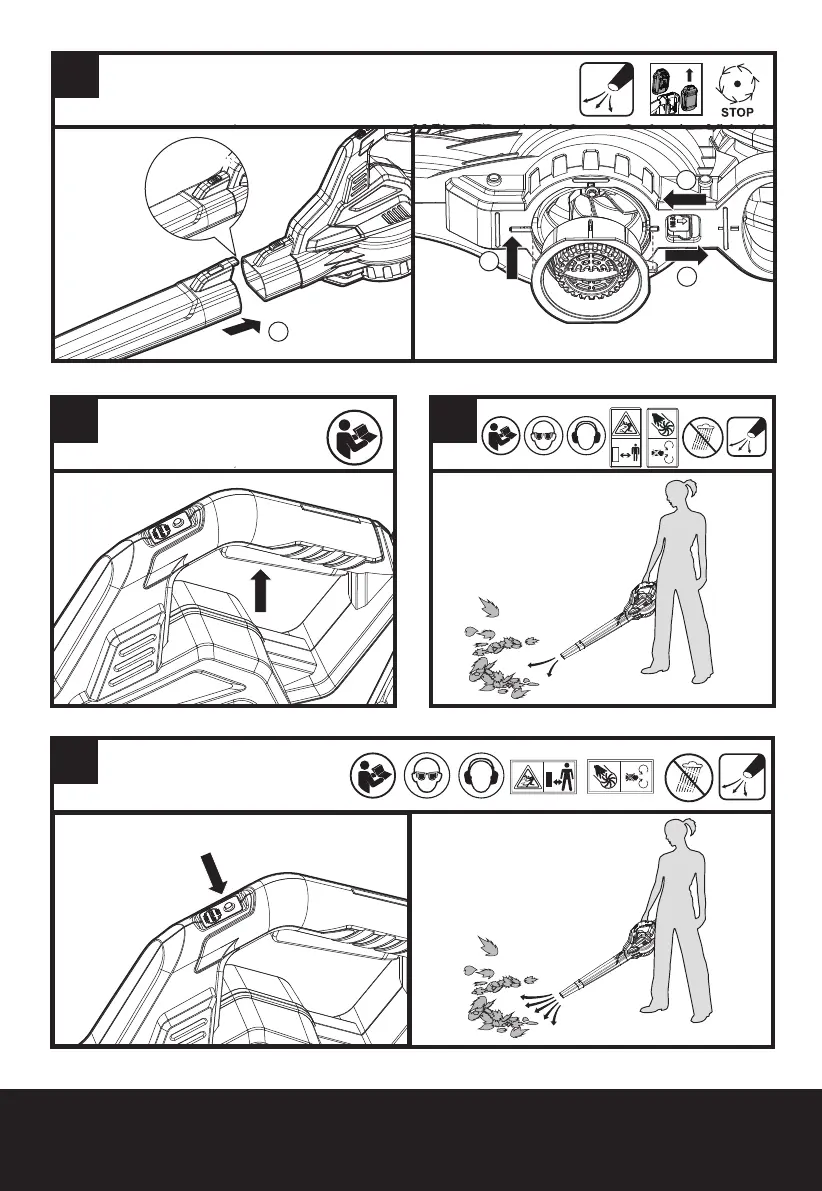 STOP