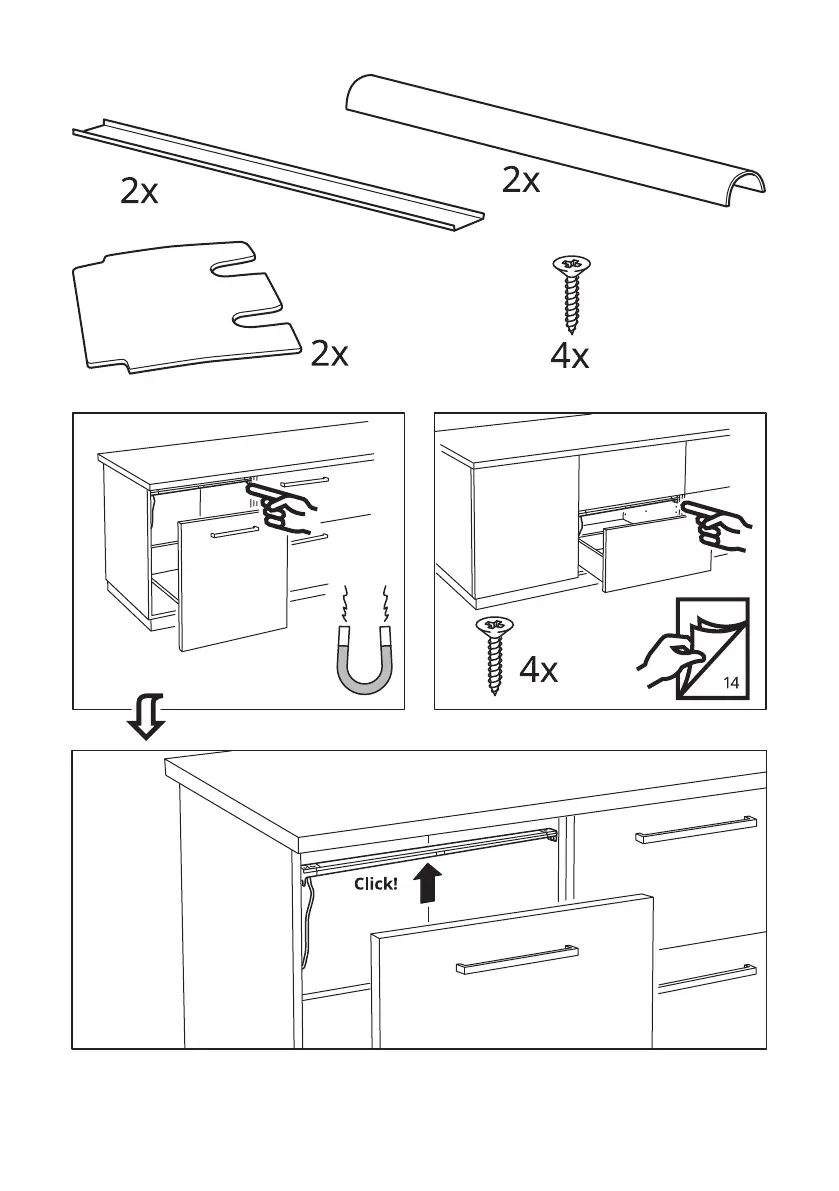 2x

2x

2x

4x

4x

14

Click!