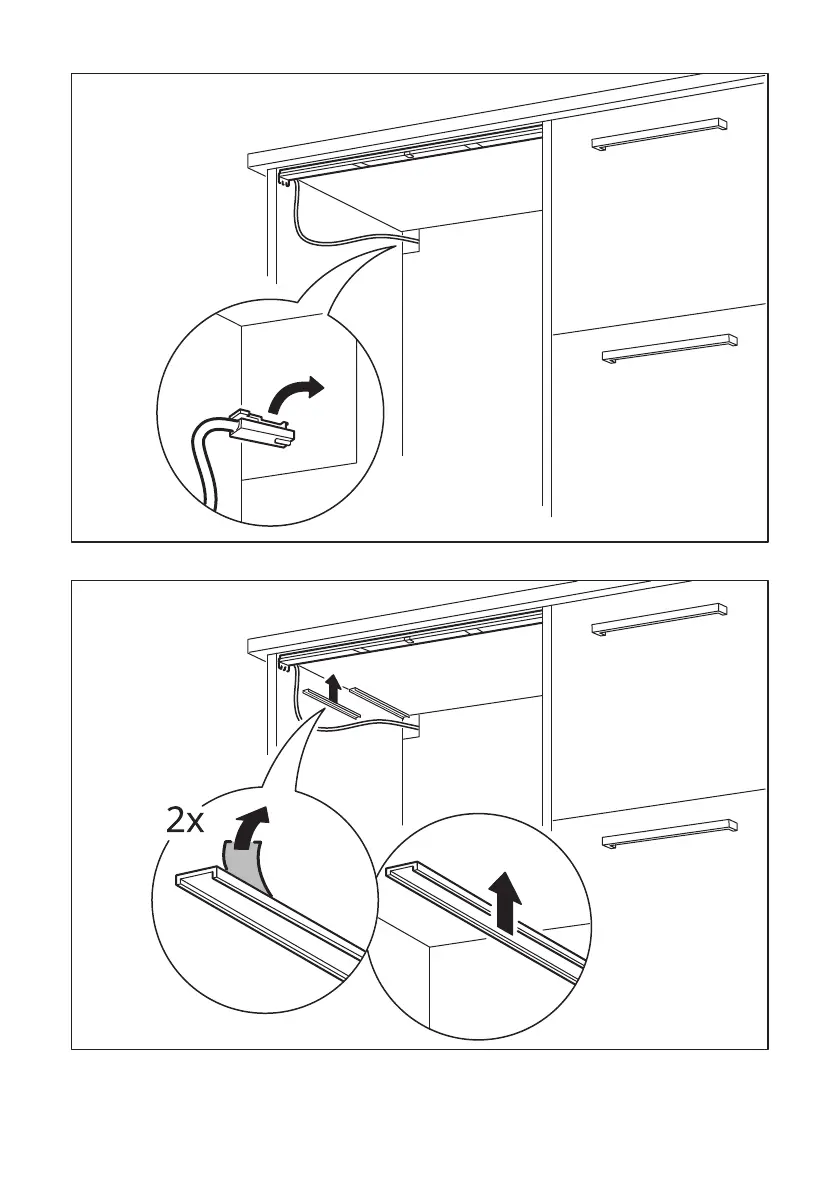 2x