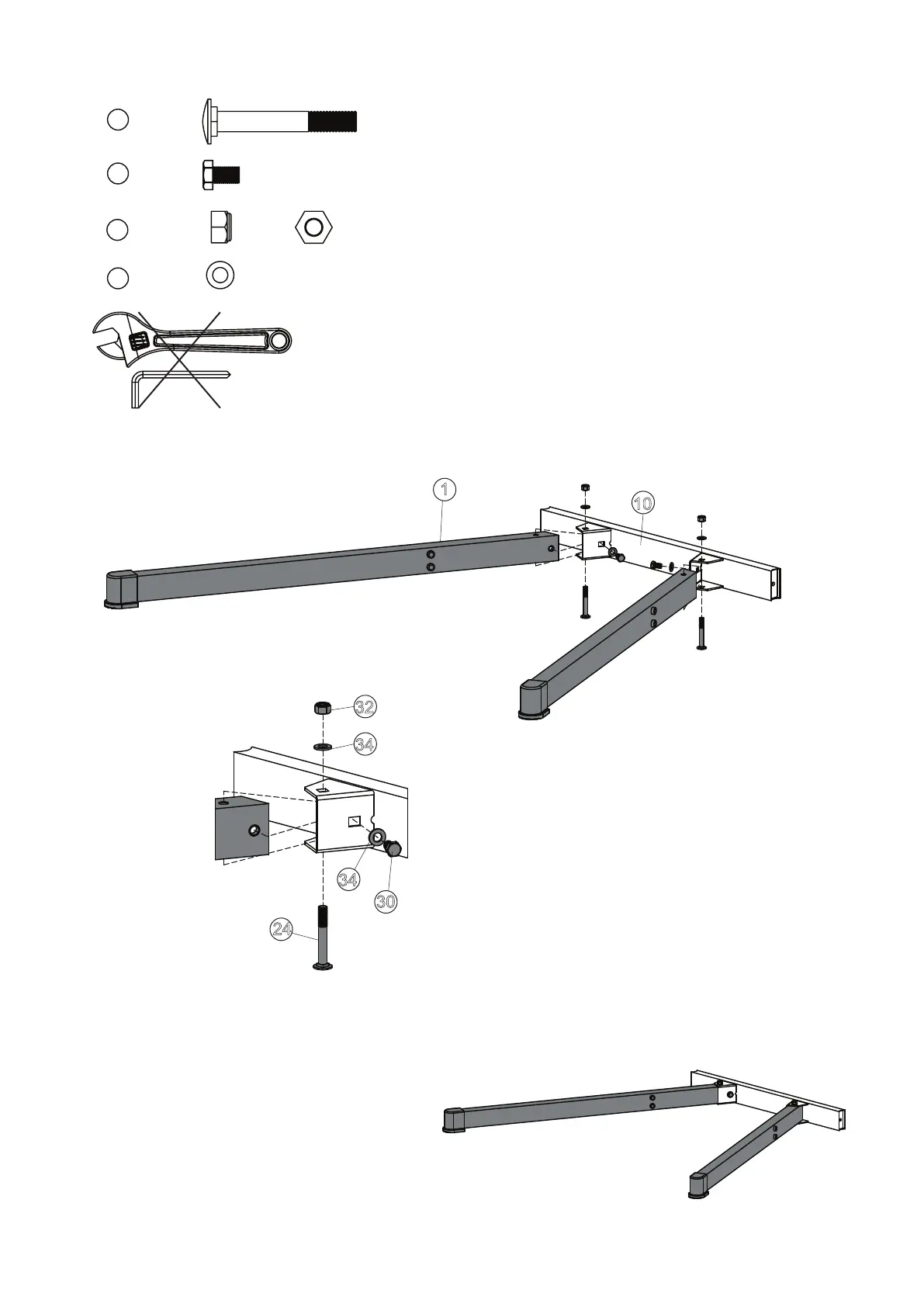 1

10

32

34

34

30

24