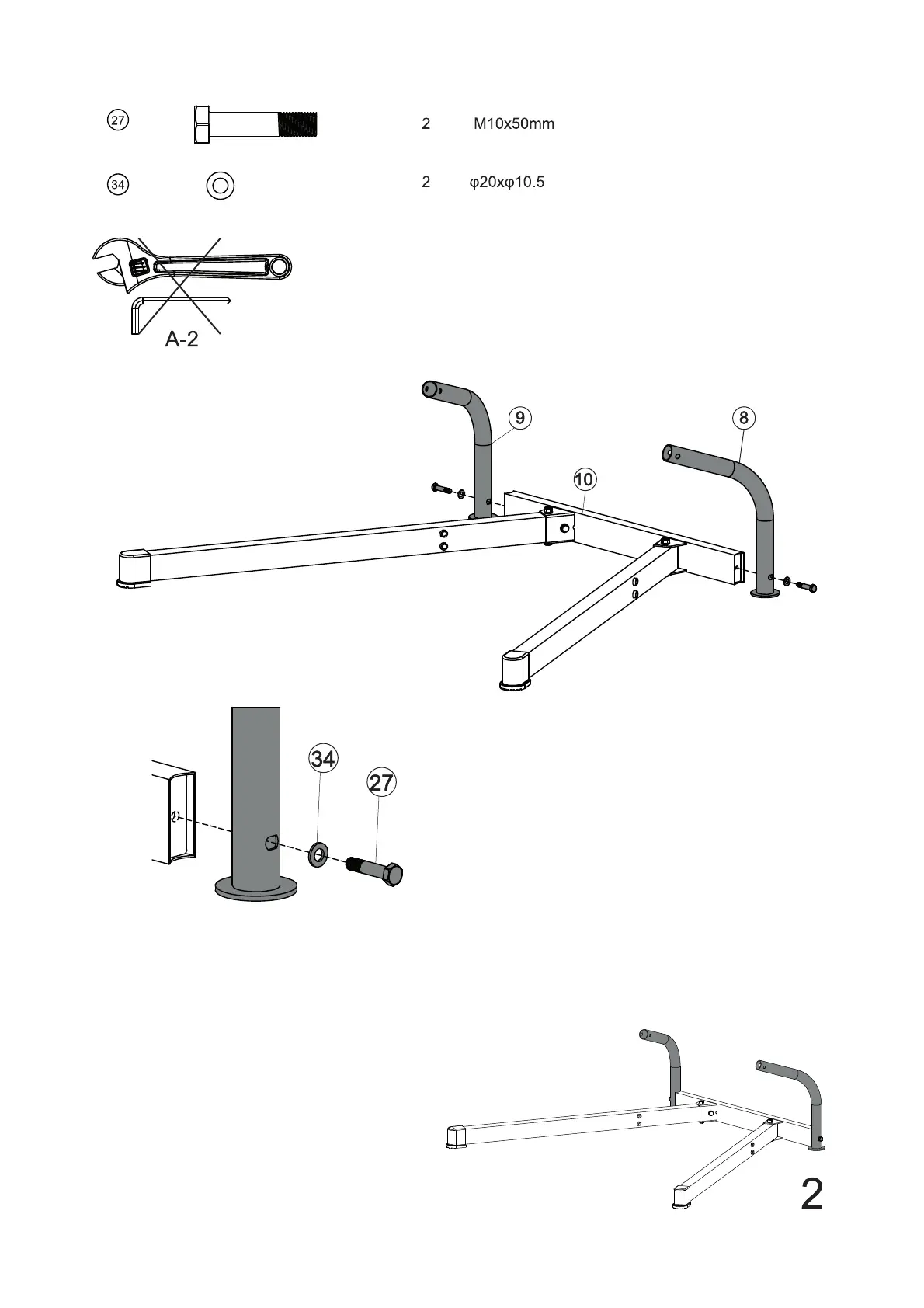 27 2 M10x50mm

34 2 φ20xφ10.5

A-2

9

8

10

34

27

2