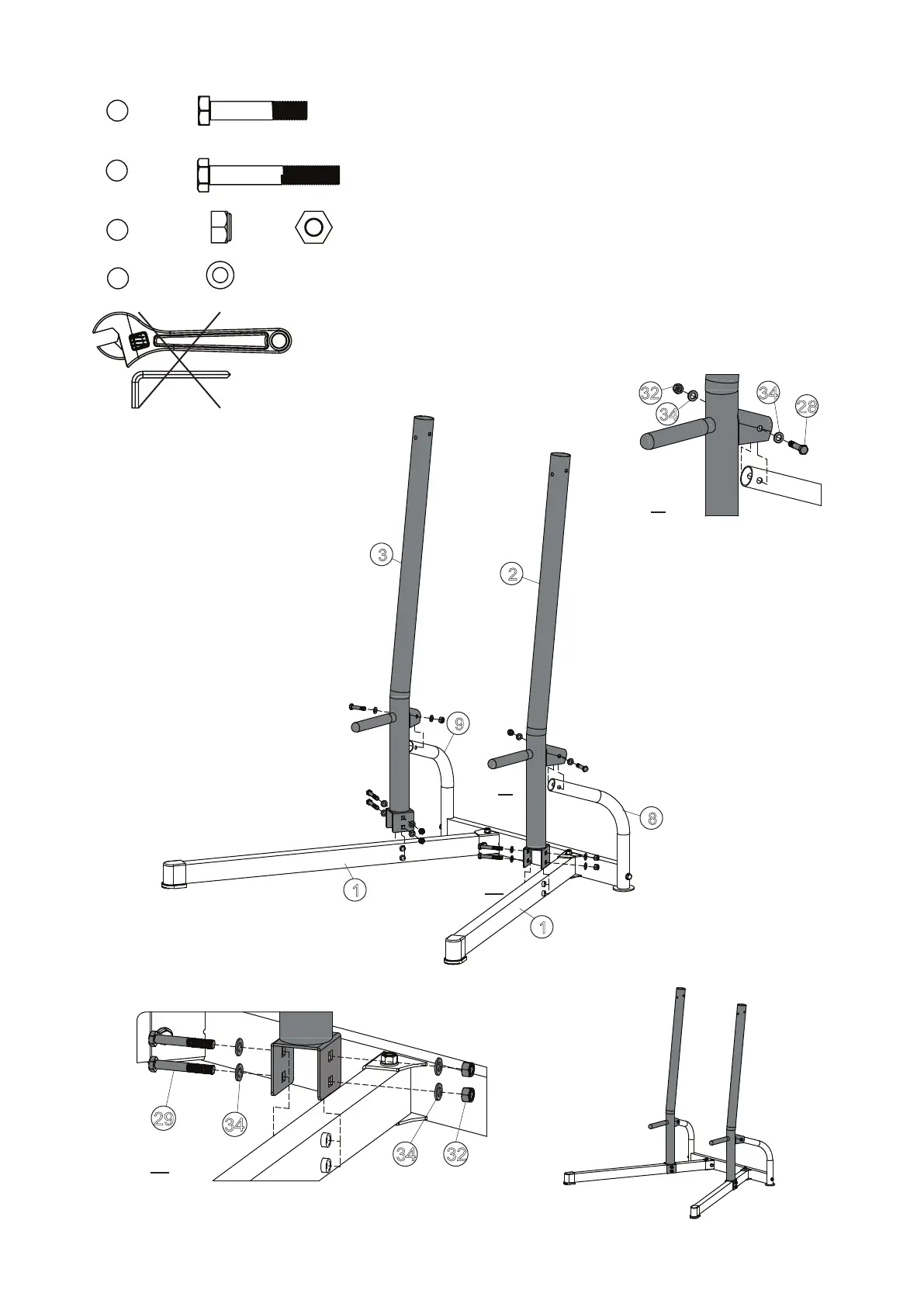 32
34
34
28
3
2
9
8
1
1
29
34
34
32