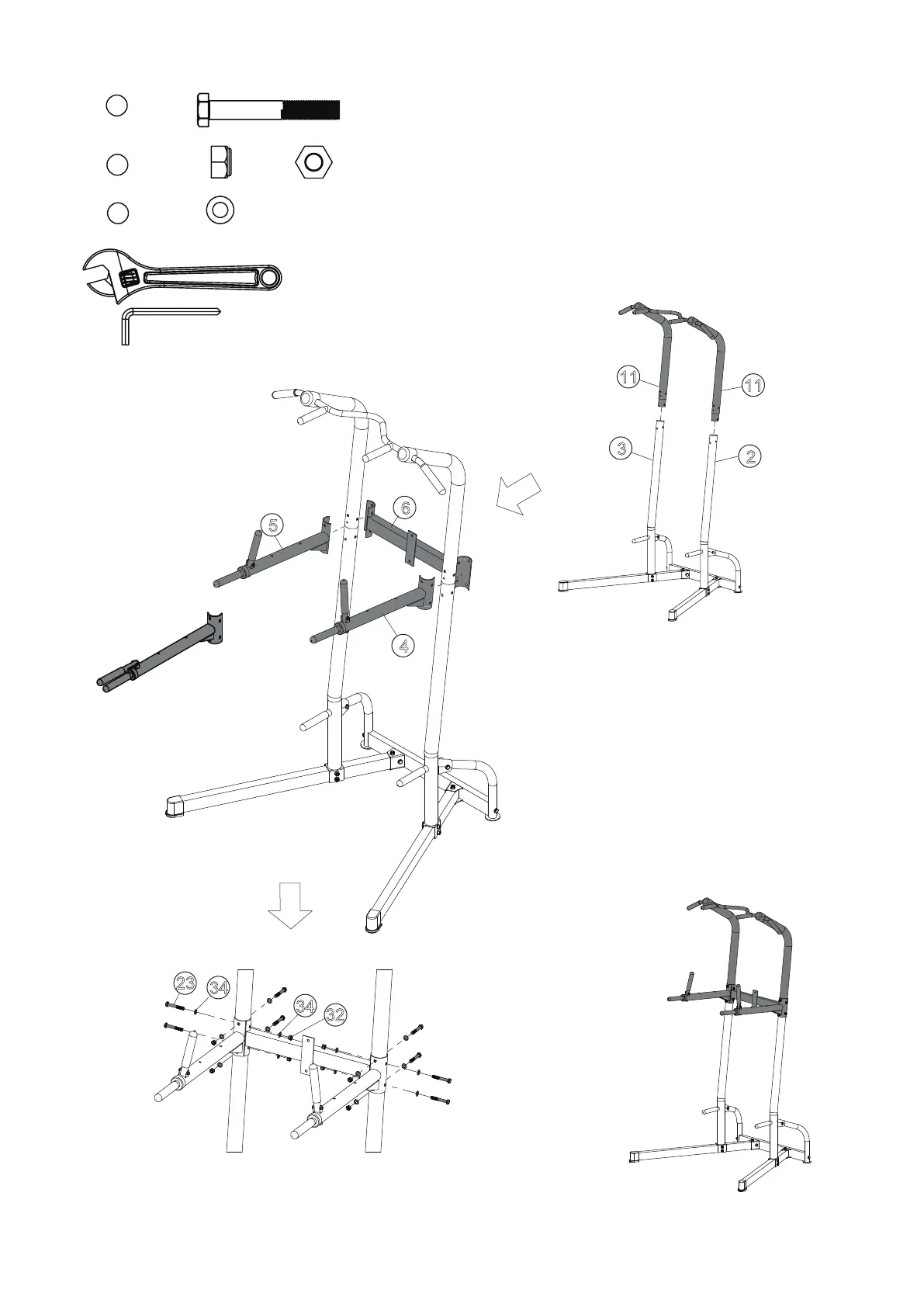 11
11
3
2
5
6
4
23
34
34
32