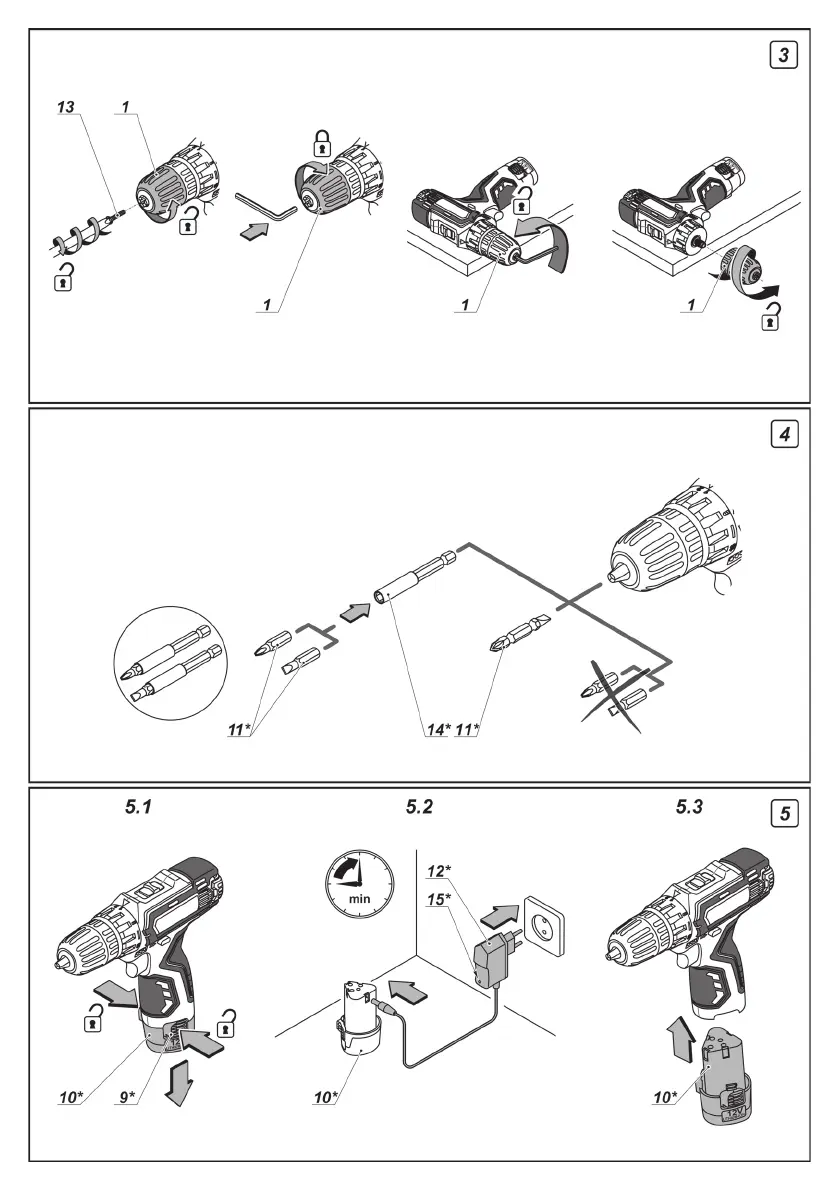 3

13
1
1
1
1

4

11*
14* 11*

5.1
5.2
5.3
5

min
12*
15*
10*
9*
10*
10*
12V