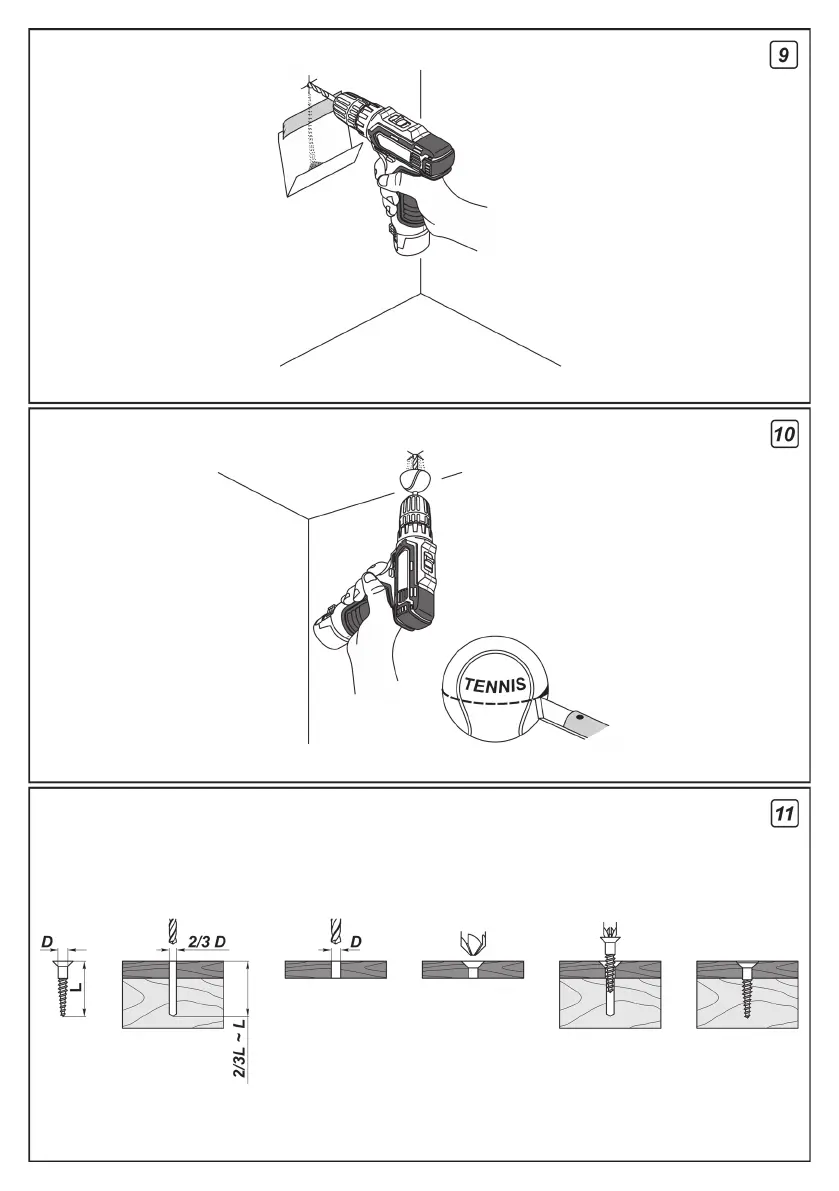 9

10

TENNIS

11

D

L

2/3 D

2/3L ~ L

D