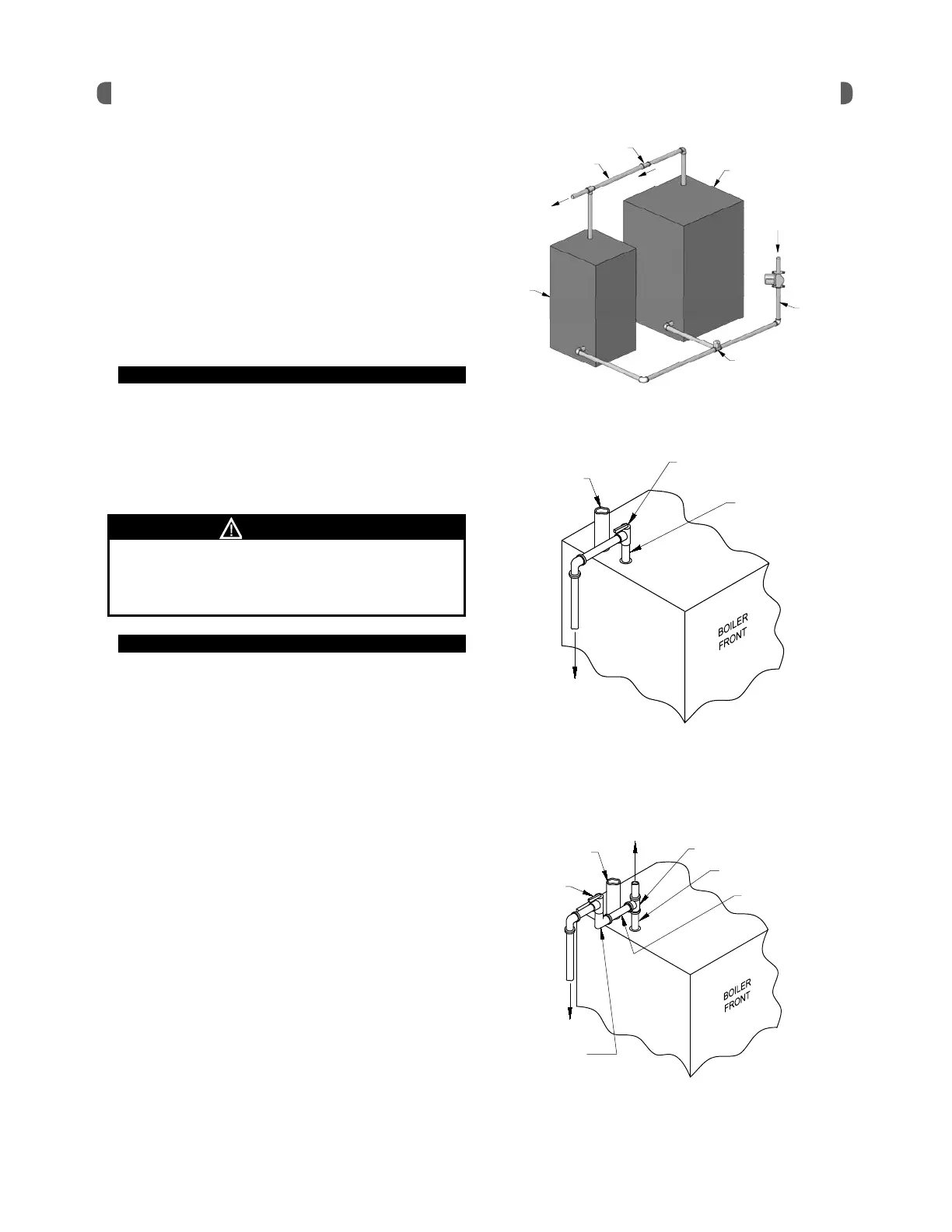 BOILER
FRONT

BOILER
FRONT