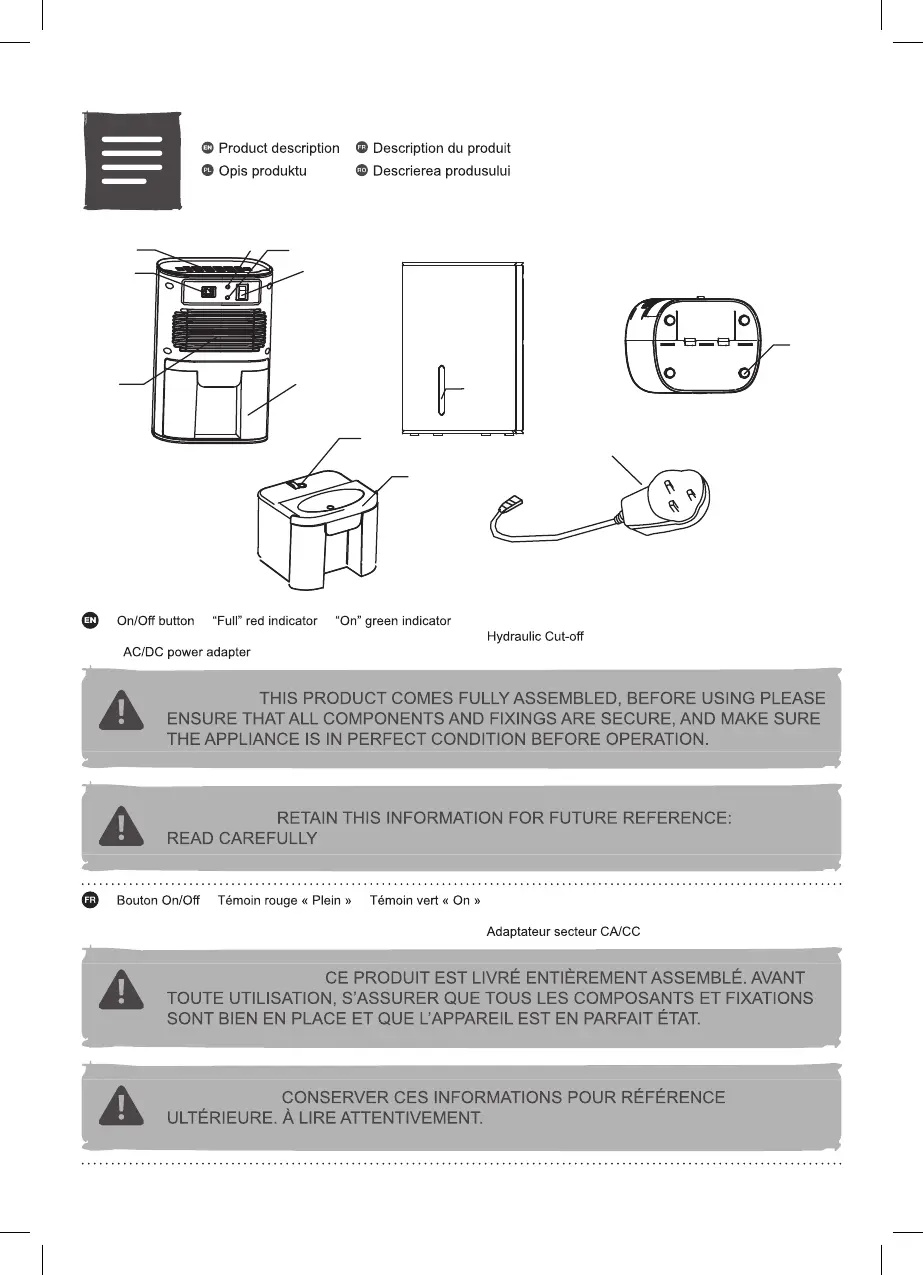 EN Product description FR Description du produit
PL Opis produktu RO Descrierea produsului

EN On/Off button "Full" red indicator "On" green indicator Hydraulic Cut-off
AC/DC power adapter

THIS PRODUCT COMES FULLY ASSEMBLED, BEFORE USING PLEASE ENSURE THAT ALL COMPONENTS AND FIXINGS ARE SECURE, AND MAKE SURE THE APPLIANCE IS IN PERFECT CONDITION BEFORE OPERATION.

RETAIN THIS INFORMATION FOR FUTURE REFERENCE: READ CAREFULLY

FR Bouton On/Off Témoin rouge « Plein » Témoin vert « On »
Adaptateur secteur CA/CC

CE PRODUIT EST LIVRÉ ENTIÈREMENT ASSEMBLÉ. AVANT TOUTE UTILISATION, S'ASSURER QUE TOUS LES COMPOSANTS ET FIXATIONS SONT BIEN EN PLACE ET QUE L'APPAREIL EST EN PARFAIT ÉTAT.

CONSERVER CES INFORMATIONS POUR RÉFÉRENCE ULTÉRIEURE. À LIRE ATTENTIVEMENT.