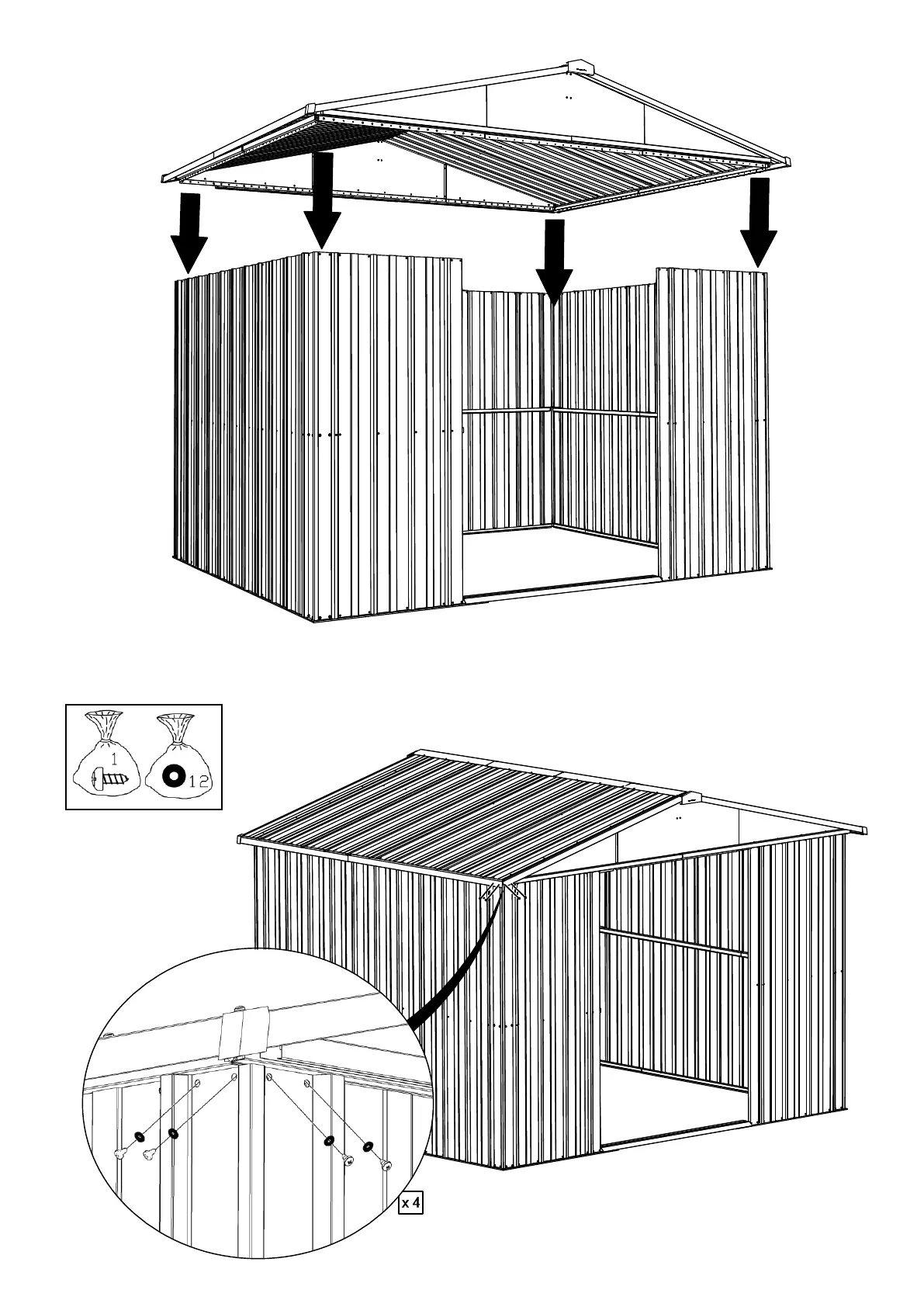 1
12
x 4