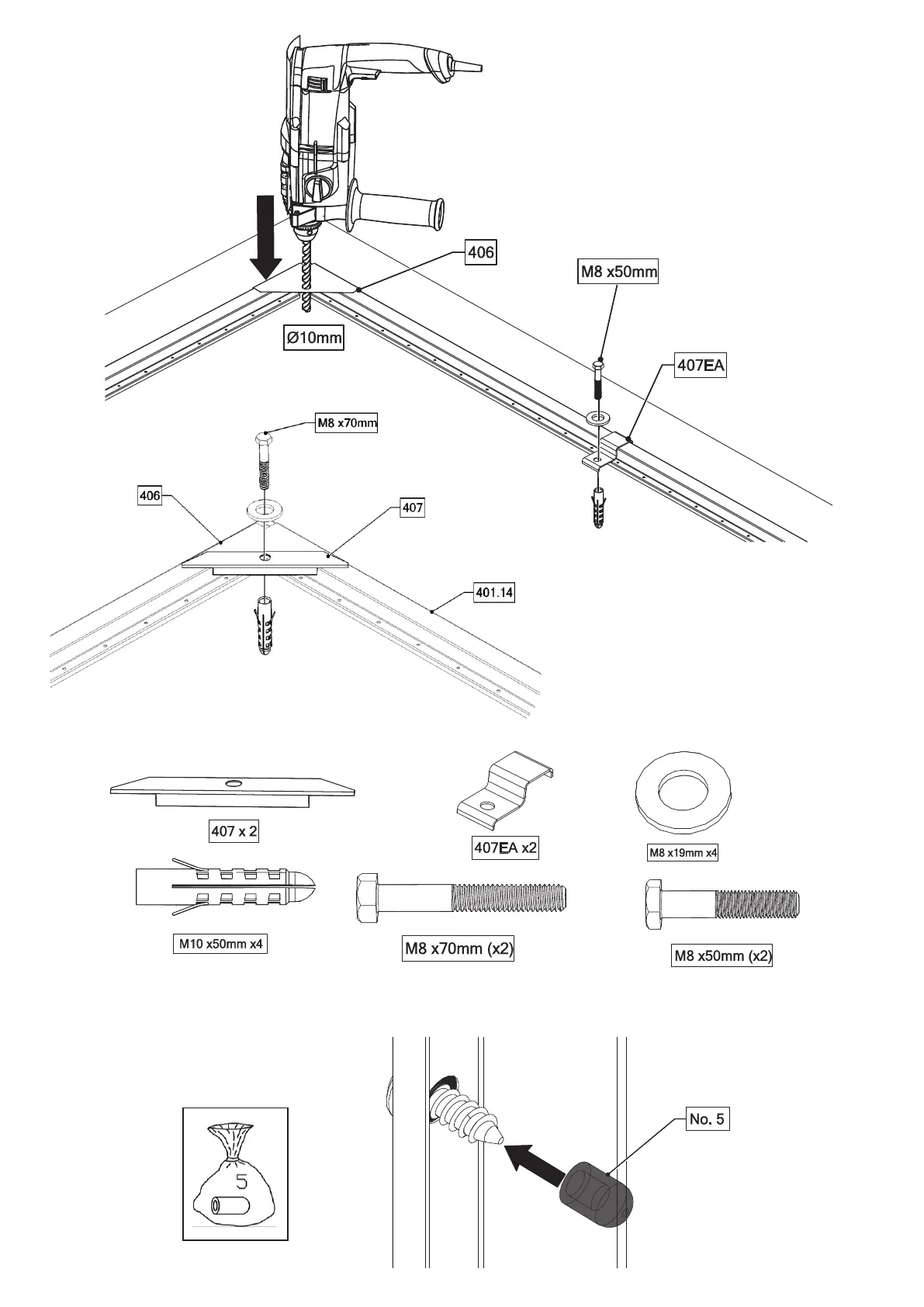 406

M8 x50mm

Ø10mm

407EA

M8 x70mm

406

407

401.14

407 x 2

407EA x2

M8 x19mm x4

M10 x50mm x4

M8 x70mm (x2)

M8 x50mm (x2)

5

No. 5