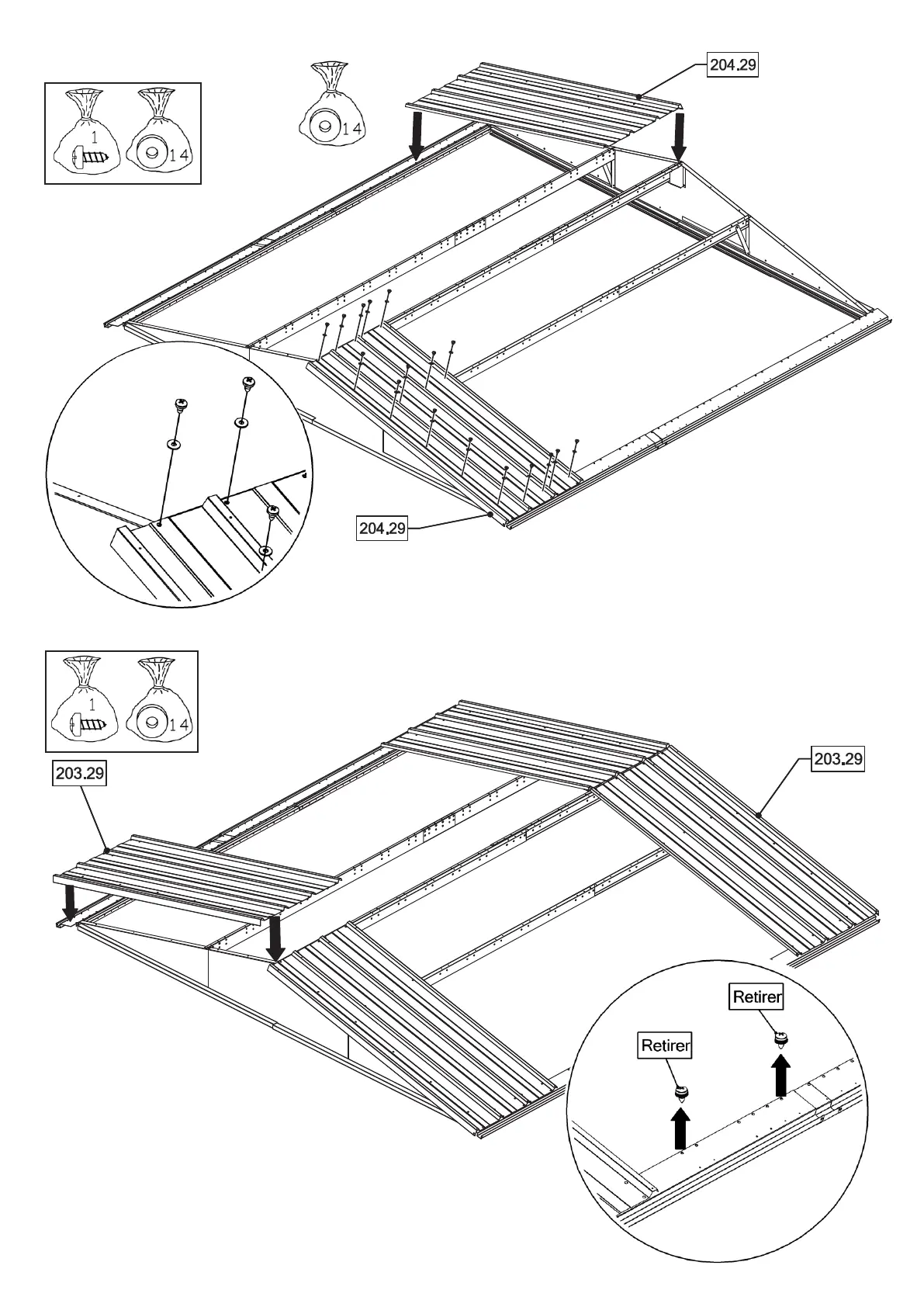 1
14
14
204.29
204.29

1
14
203.29
203.29
Retirer
Retirer