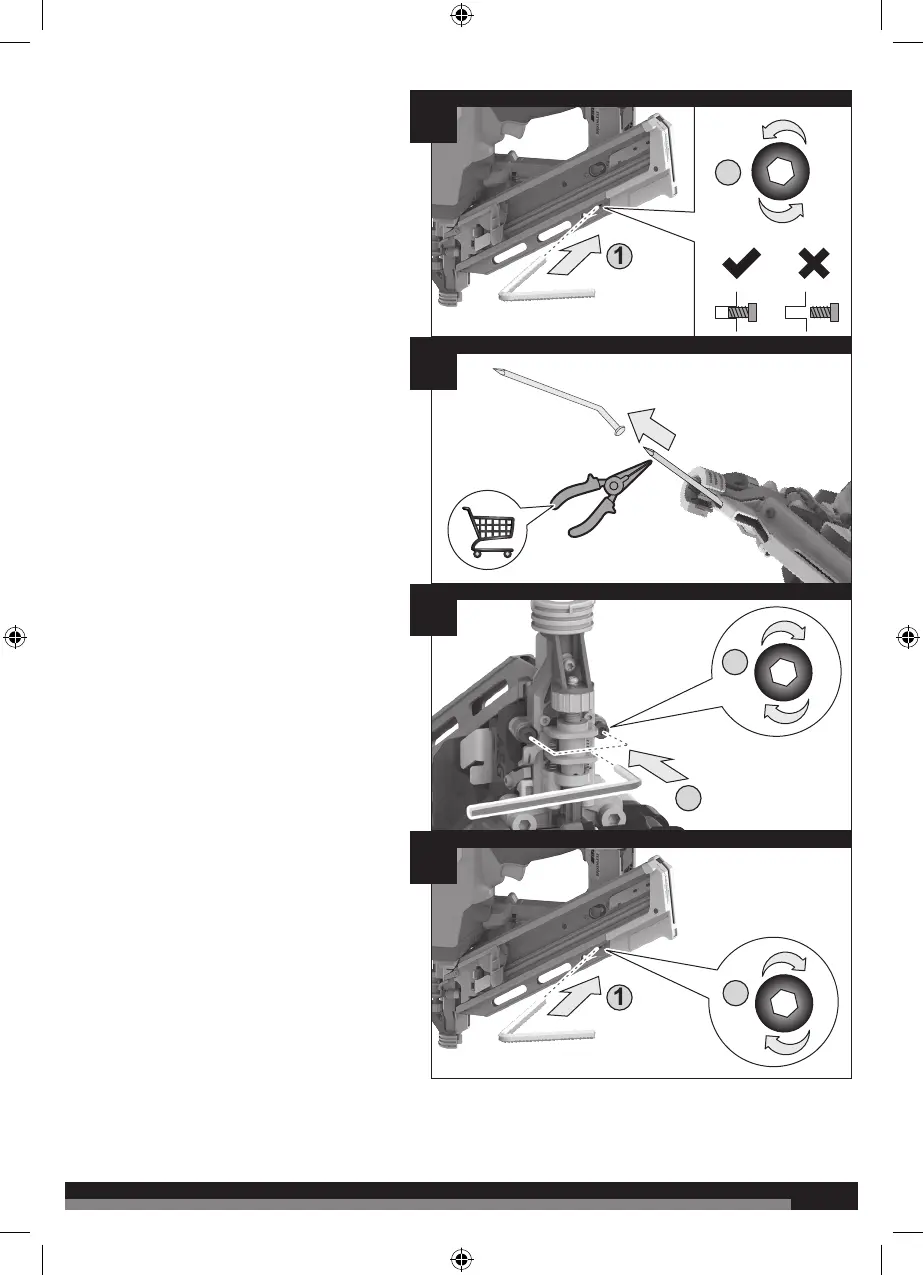 1

1