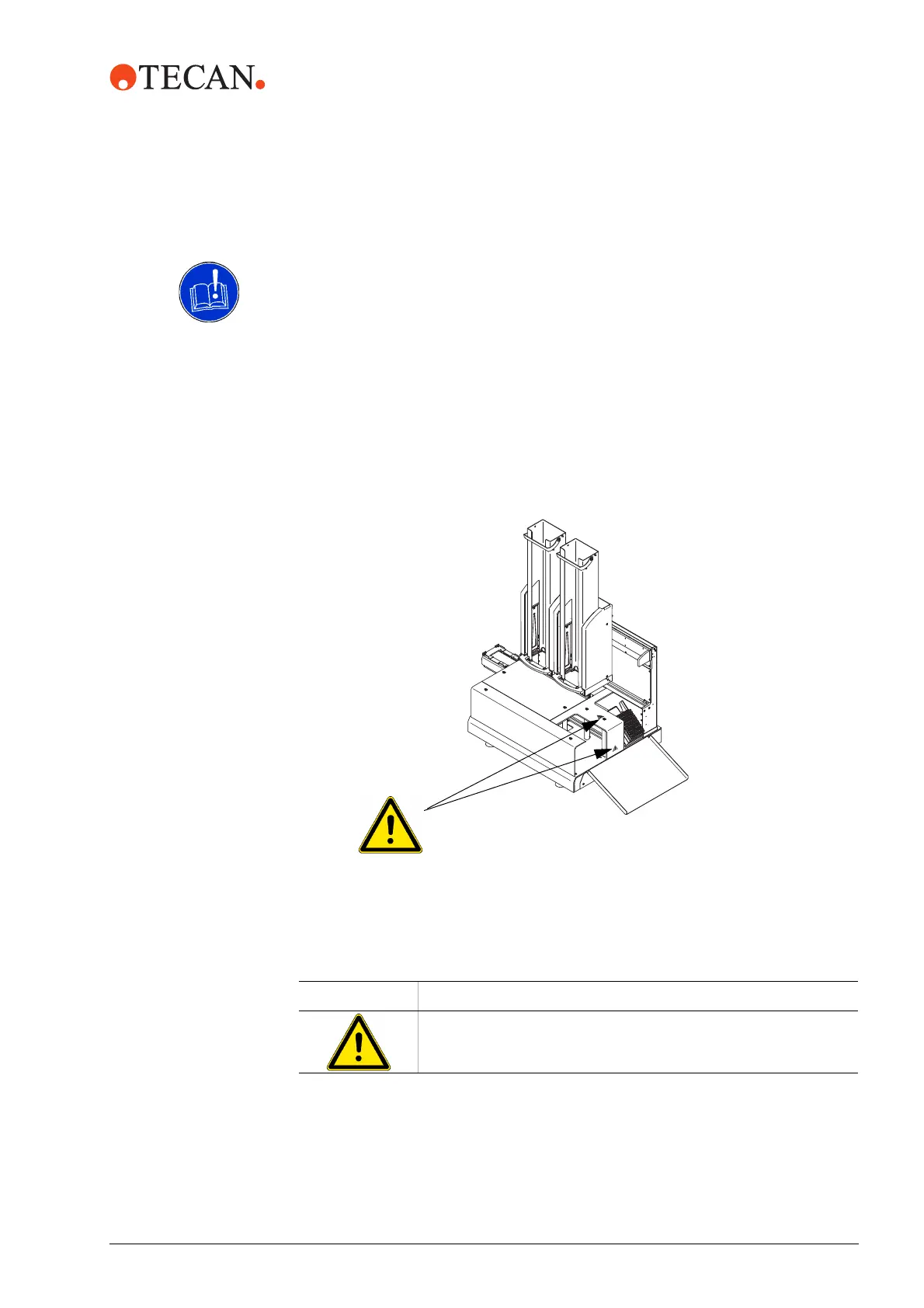 TECAN.