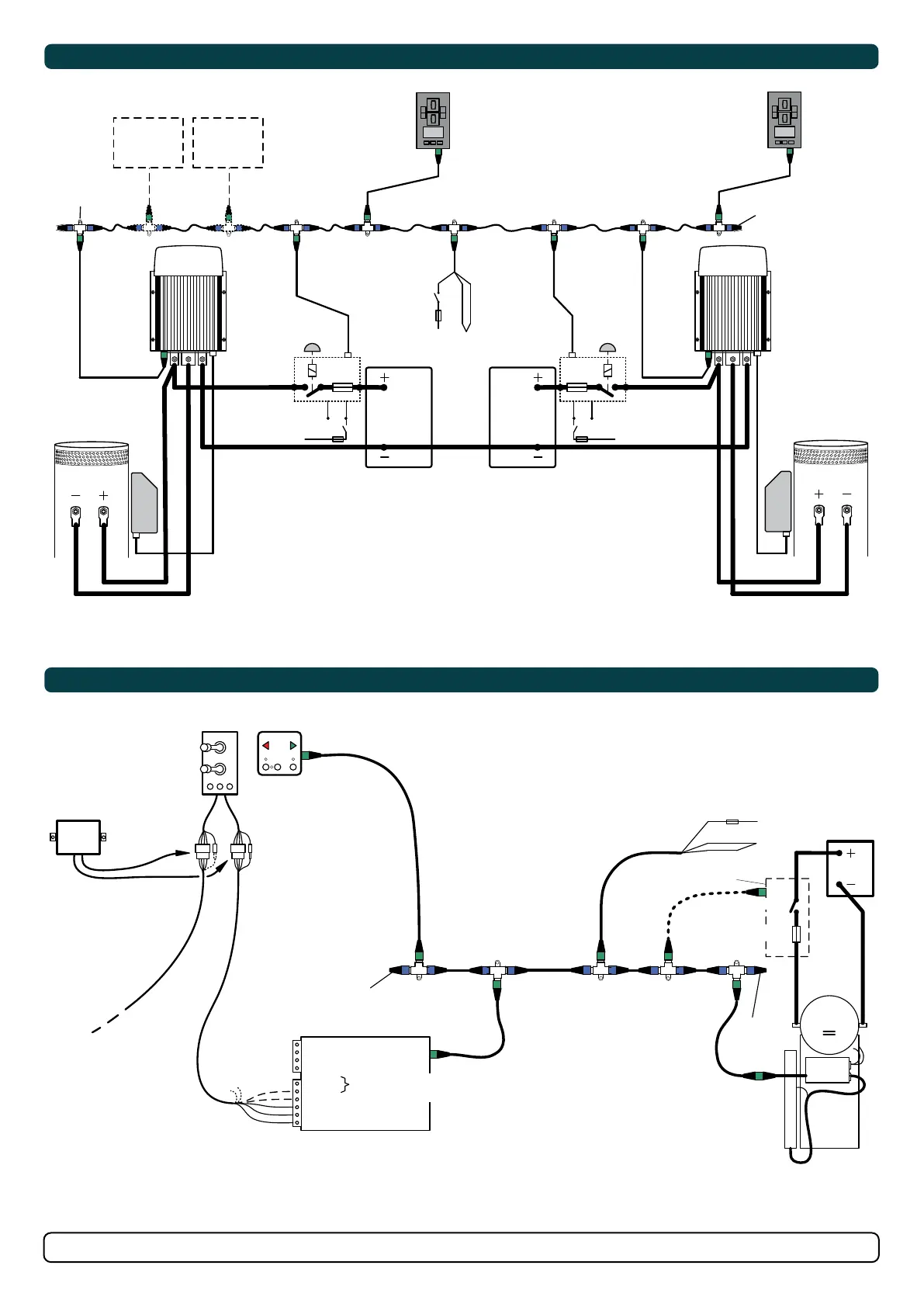 +
−
+
−
−
+
+
−
+
−
=