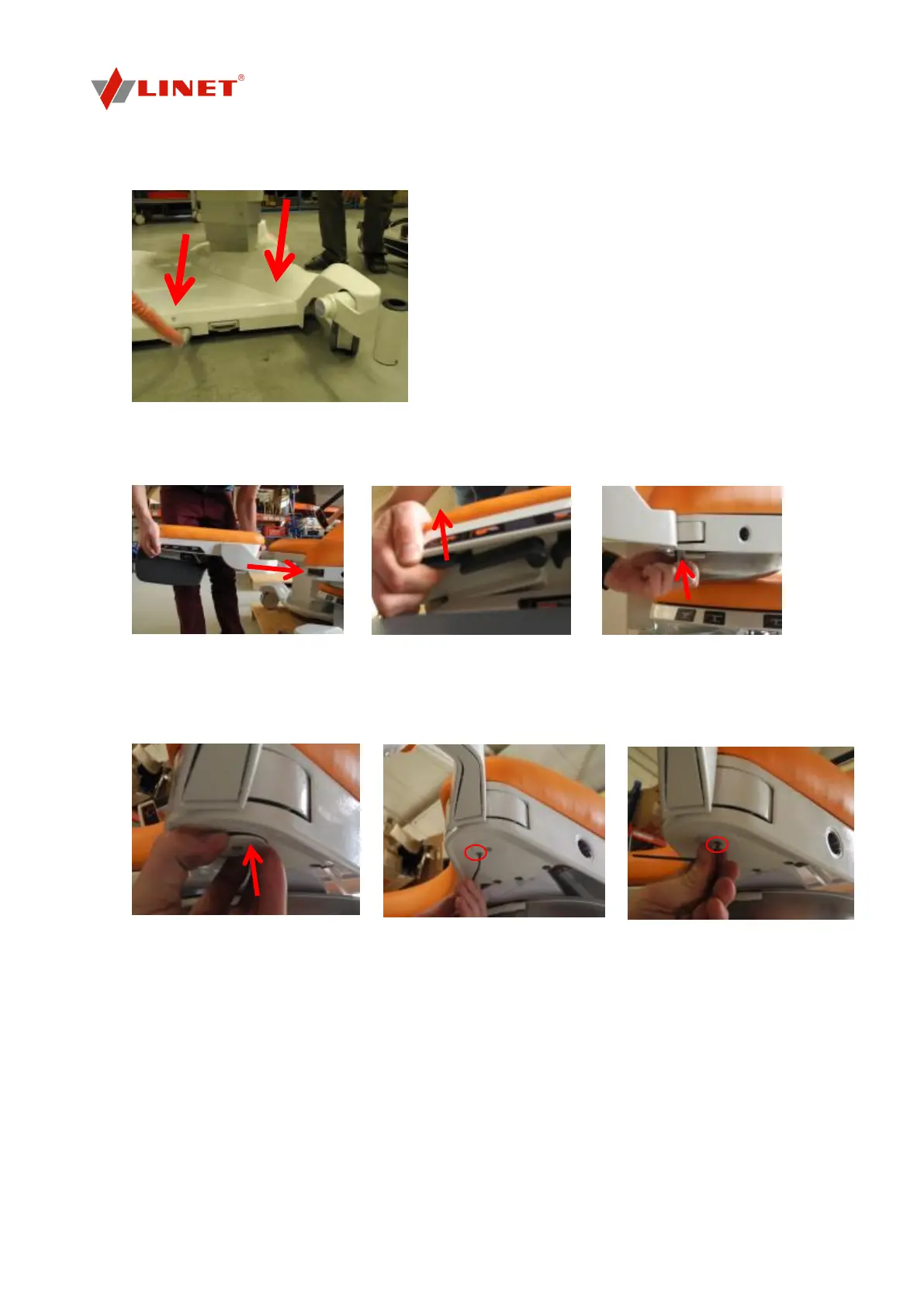 LINET®