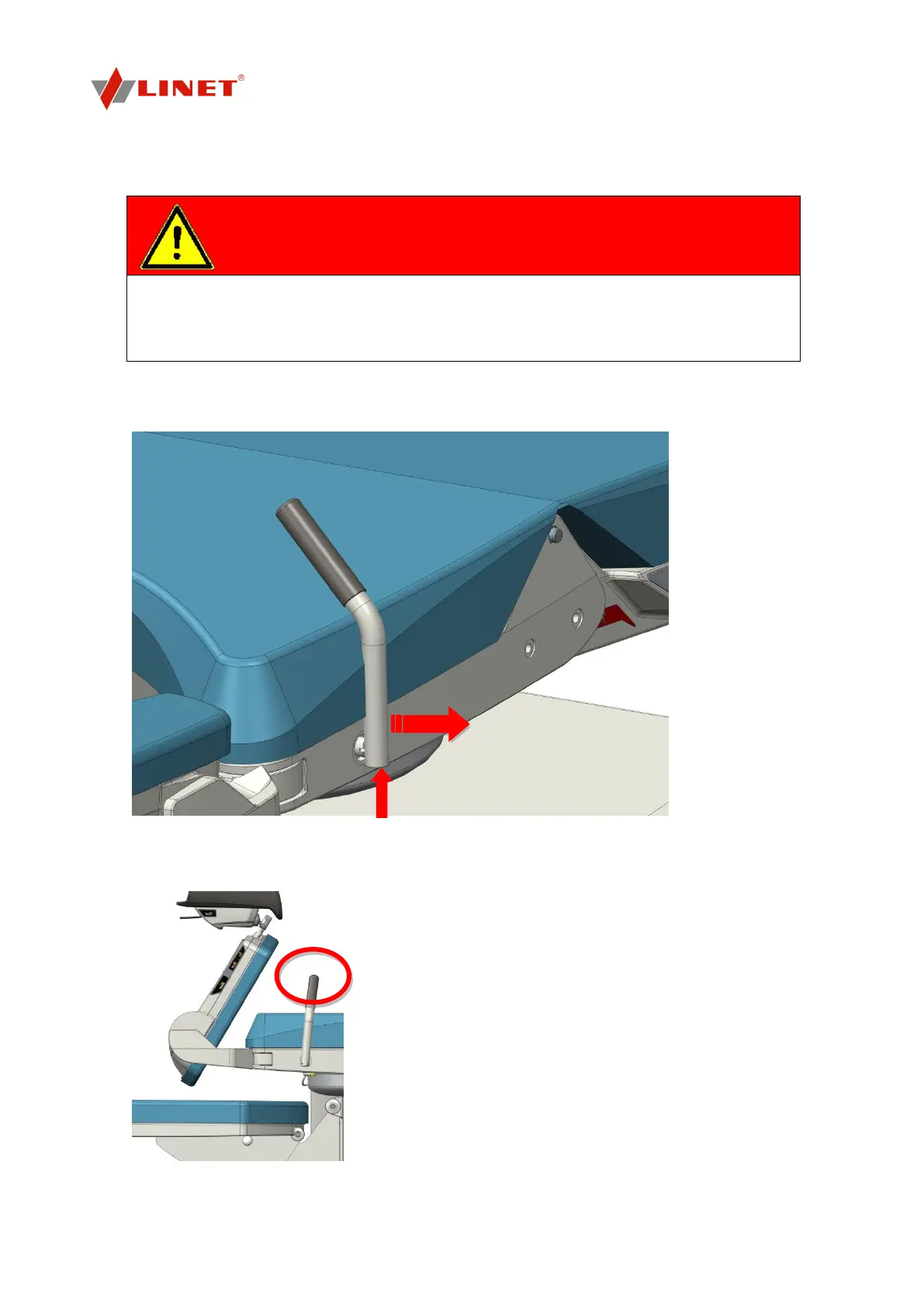 LINET®