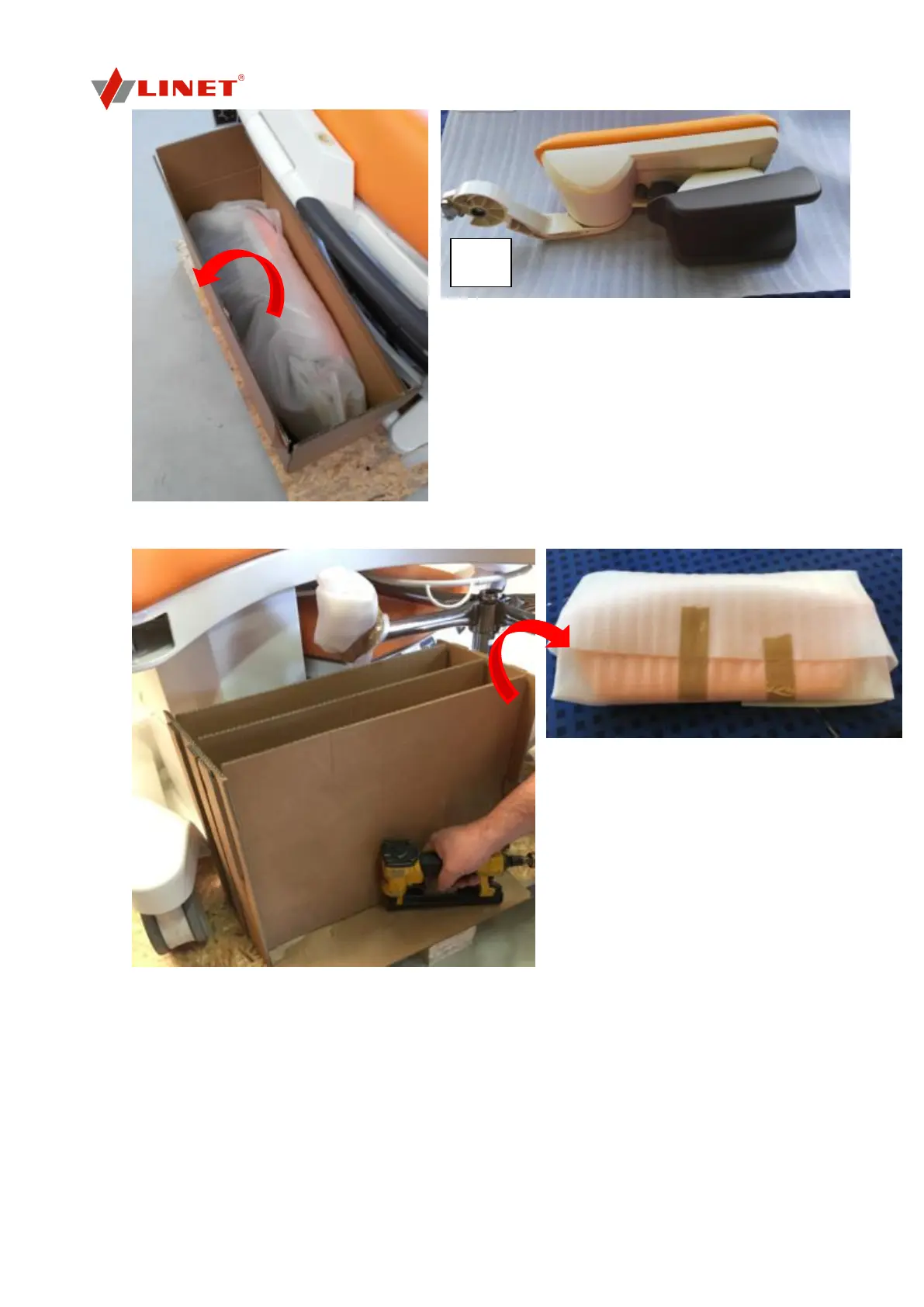 LINET®