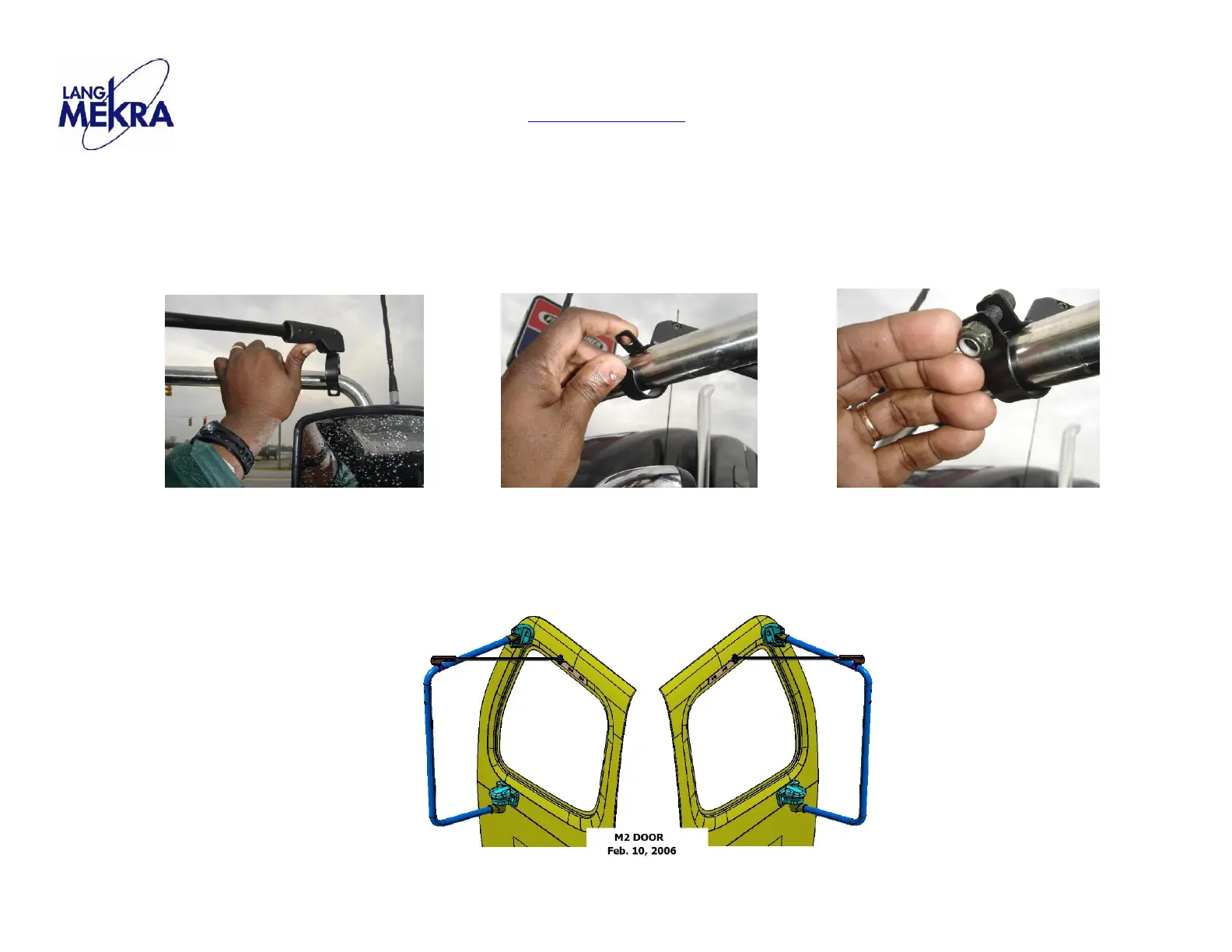 LANG MEKRA

M2 DOOR
Feb. 10, 2006