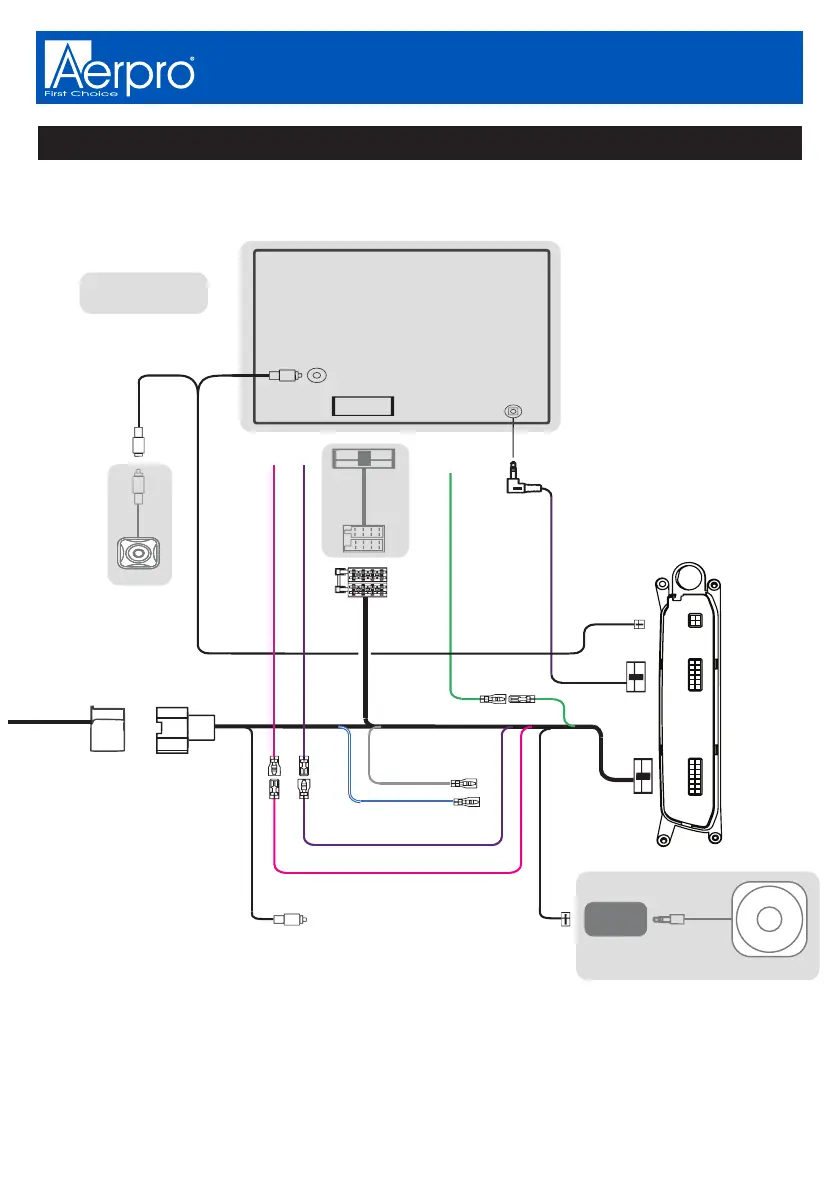 Aerpro®
First Choice