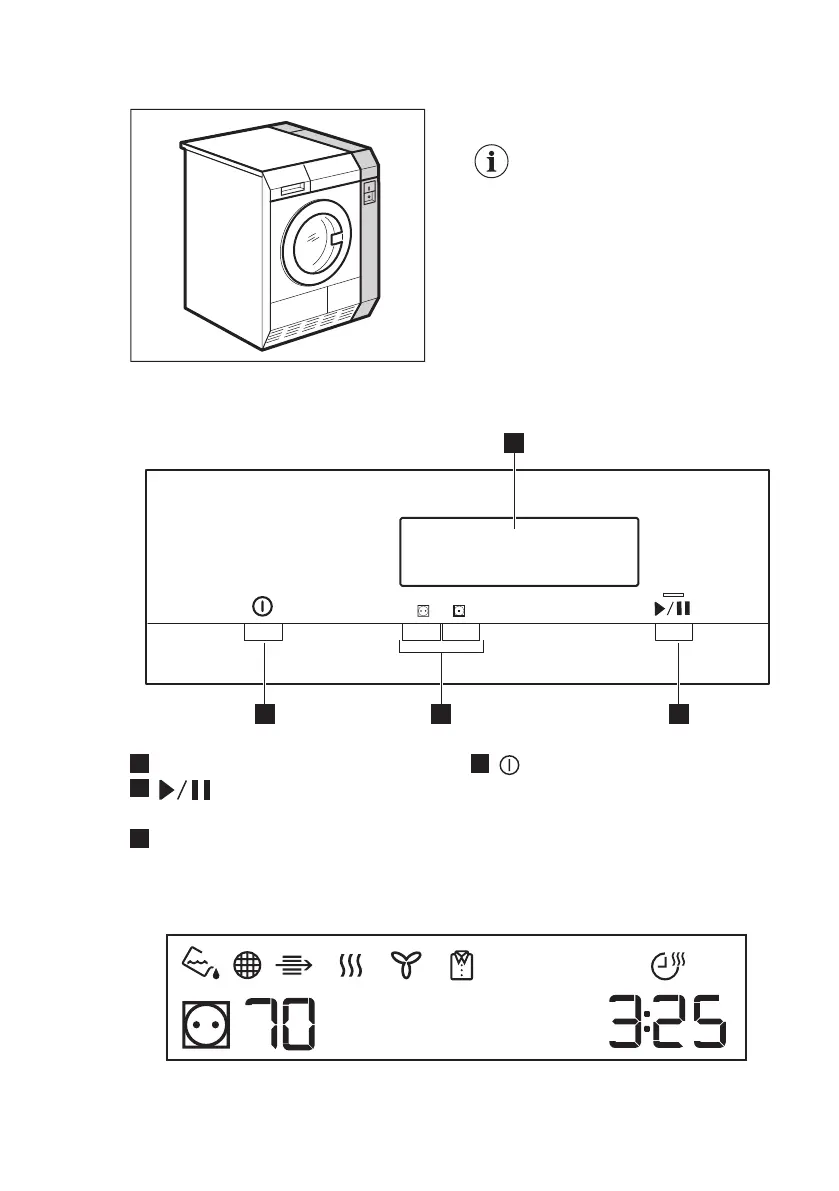 70

3:25