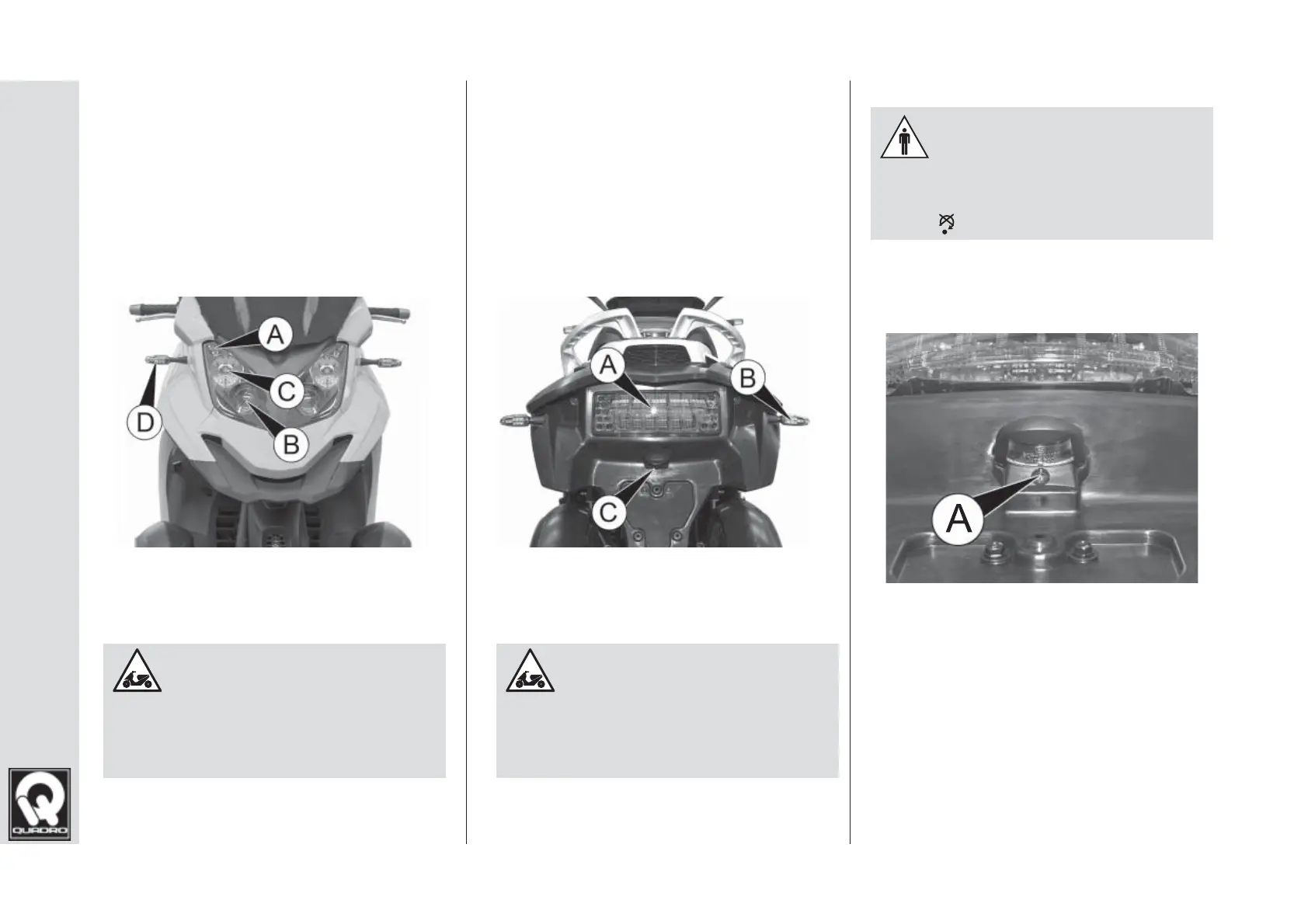 A
C
D
B

A
B
C

A

QUADRO