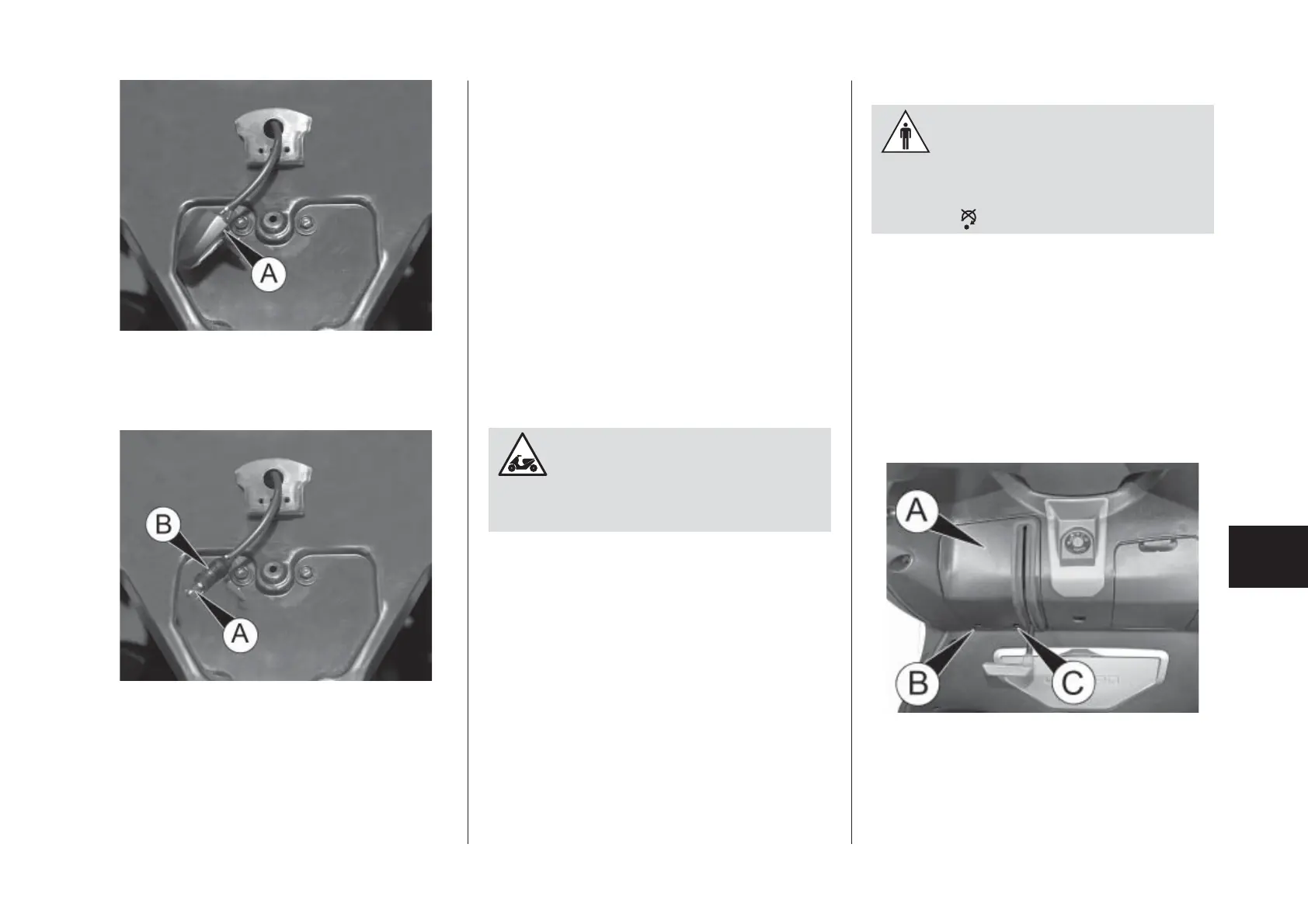 A

B

A

A

B

C