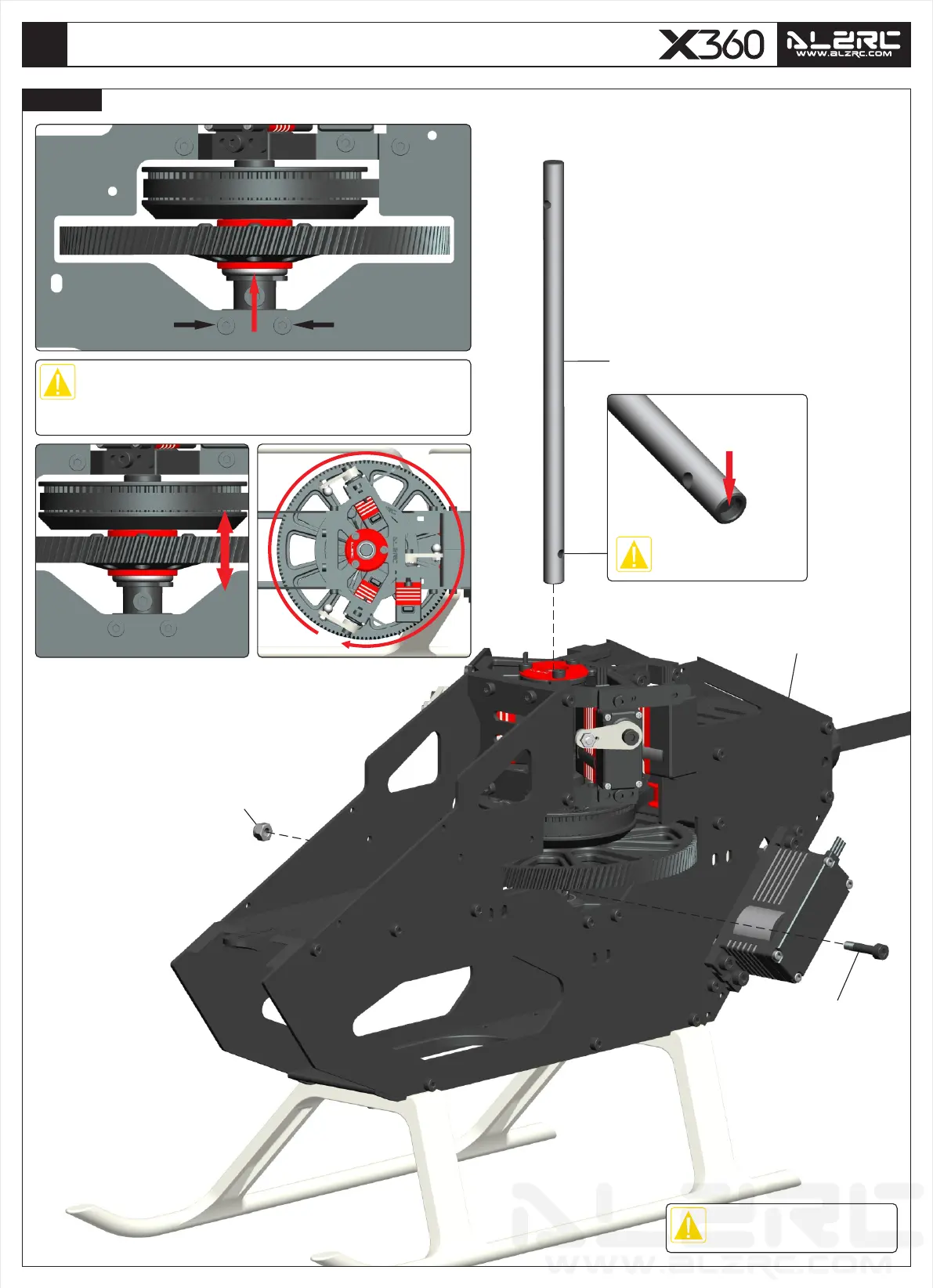 X360

ALZRC
WWW.ALZRC.COM

ALZRC
WWW.ALZRC.COM