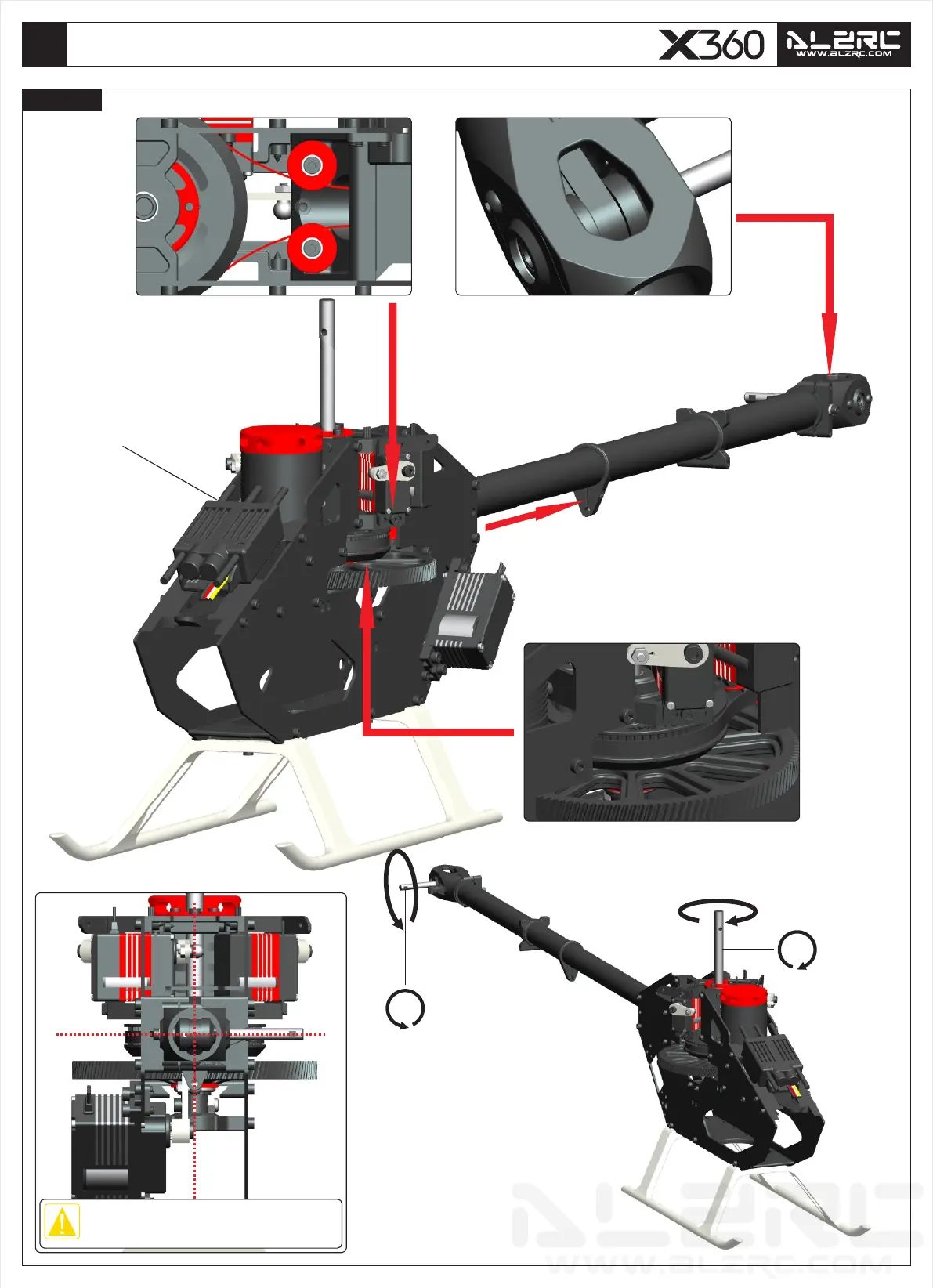 X360

ALZRC
WWW.ALZRC.COM

ALZRC
WWW.ALZRC.COM