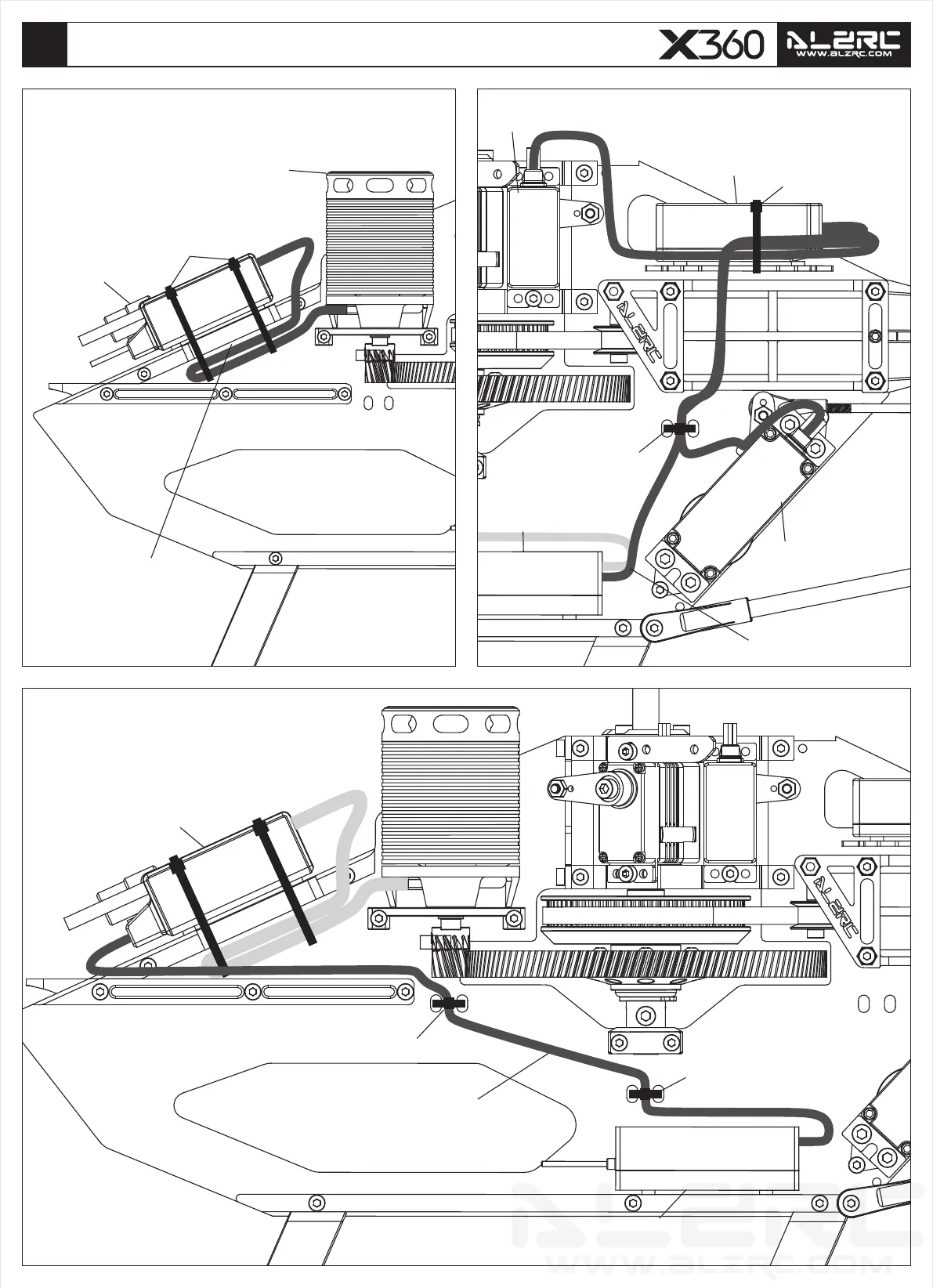 X360

ALZRC
WWW.ALZRC.COM

ALZRC

ALZRC

ALZRC
WWW.ALZRC.COM