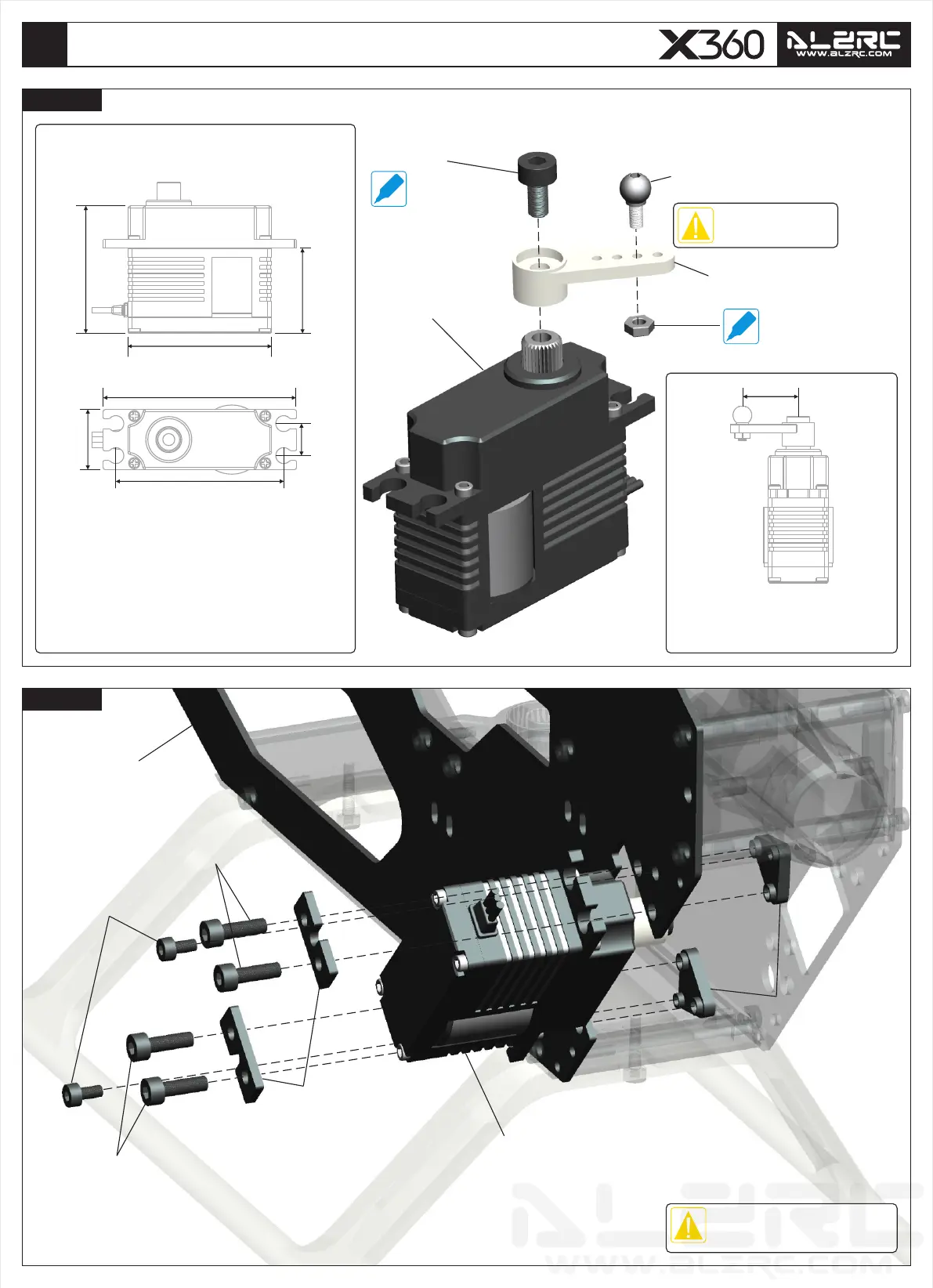 X360 ALZRC WWW.ALZRC.COM

ALZRC WWW.ALZRC.COM