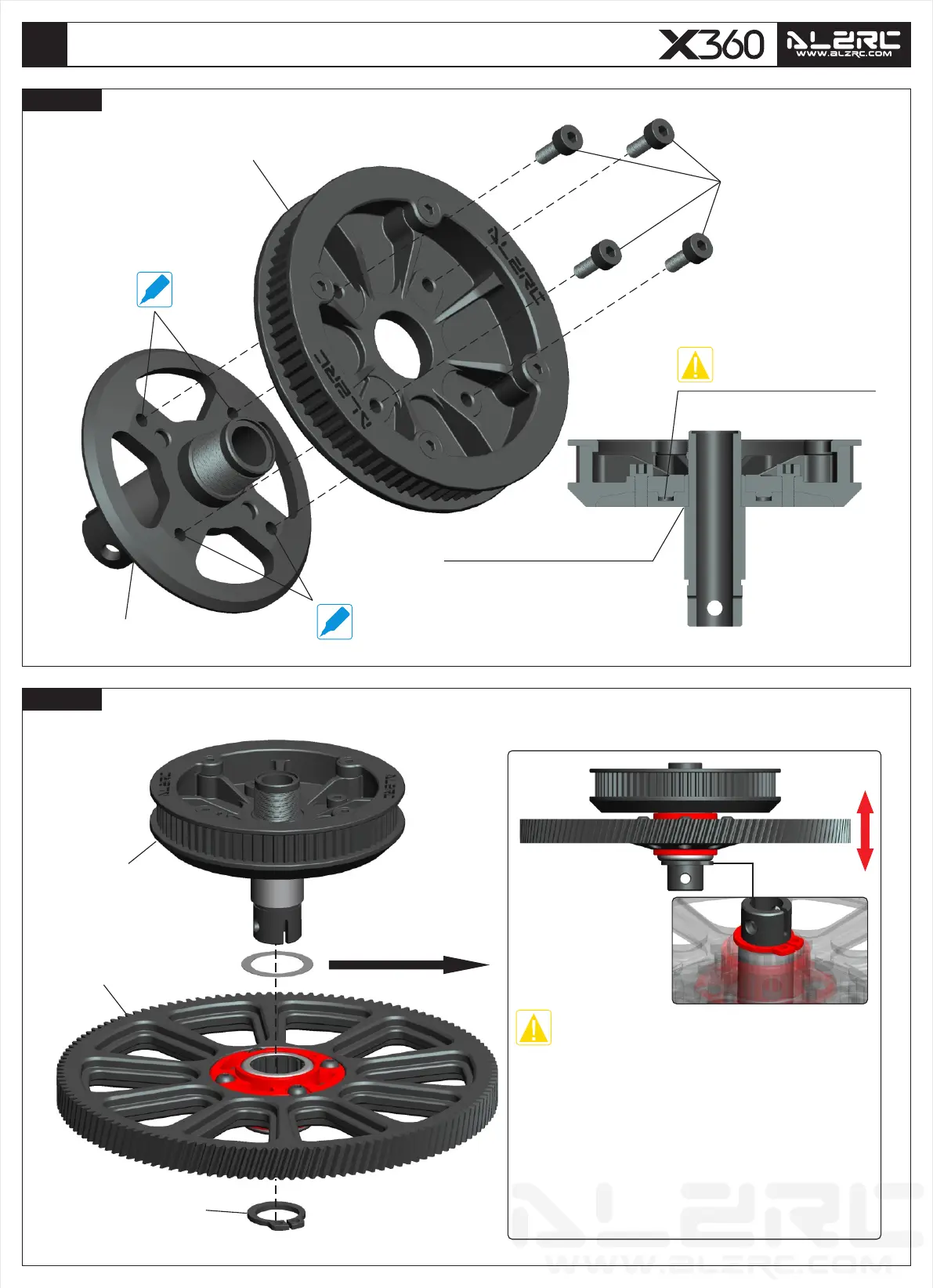 X360 ALZRC WWW.ALZRC.COM

ALZRC

ALZRC

ALZRC
WWW.ALZRC.COM