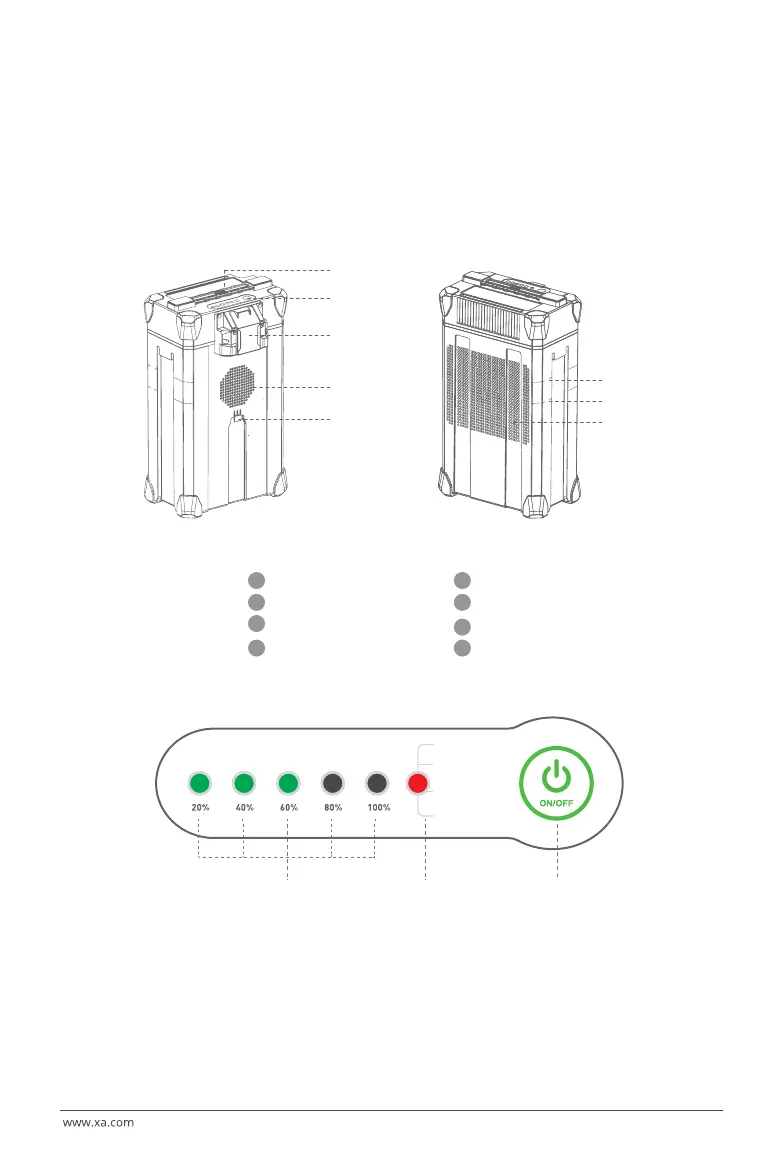 20%
40%
60%
80%
100%
ON/OFF

www.xa.com