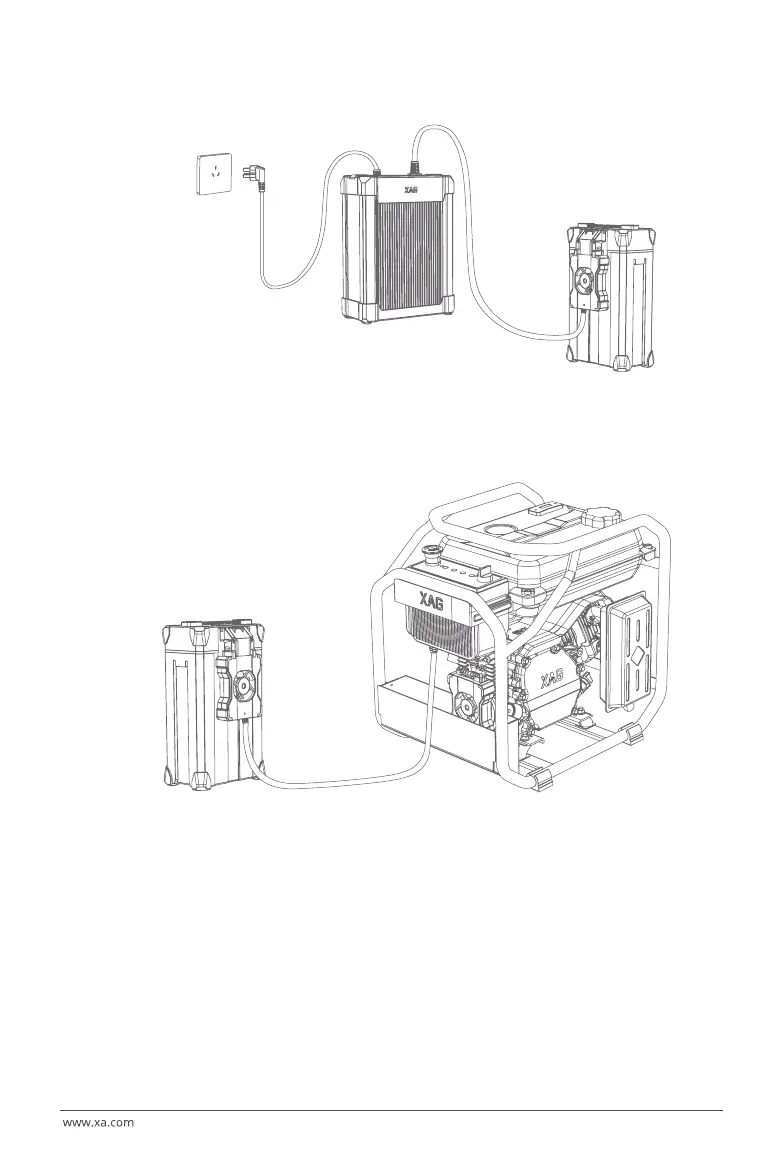 XAG

XAG

XAG

www.xa.com