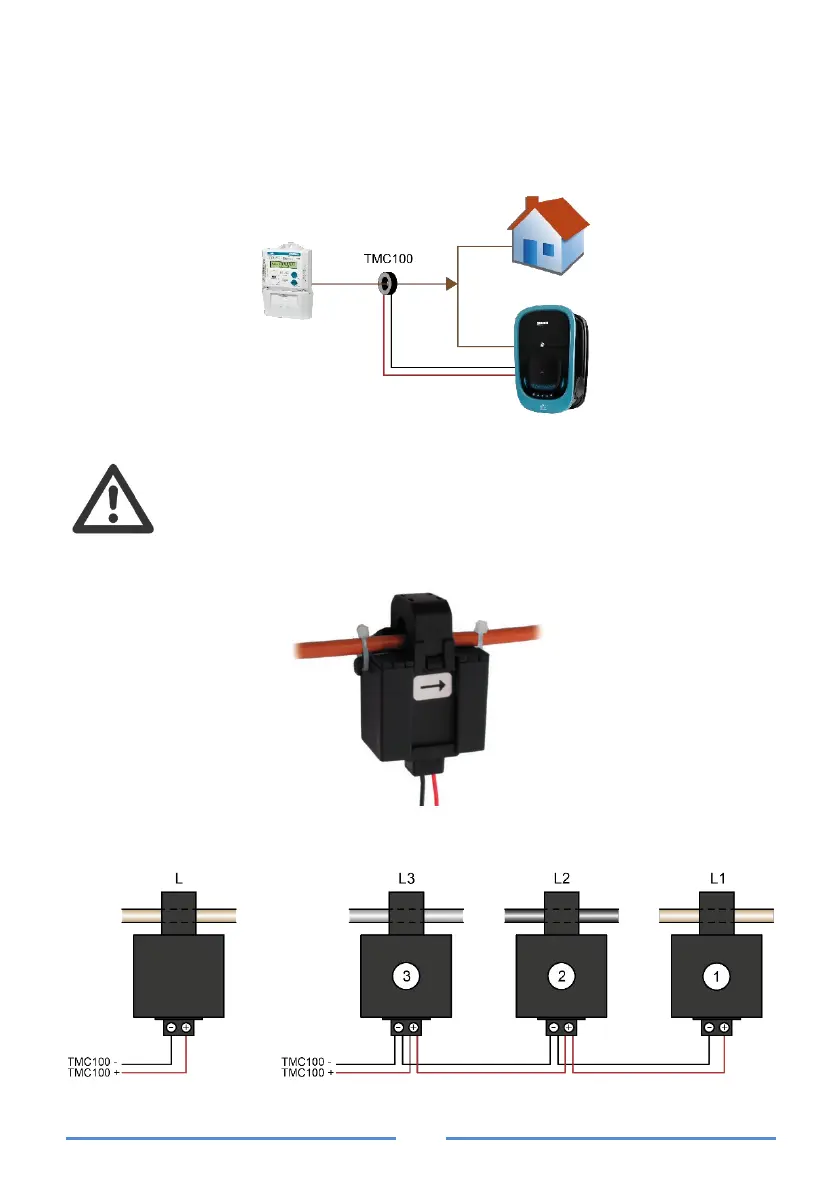 TMC100

L

TMC100 -
TMC100 +

L3

L2

L1

3

2

1

TMC100 -
TMC100 +