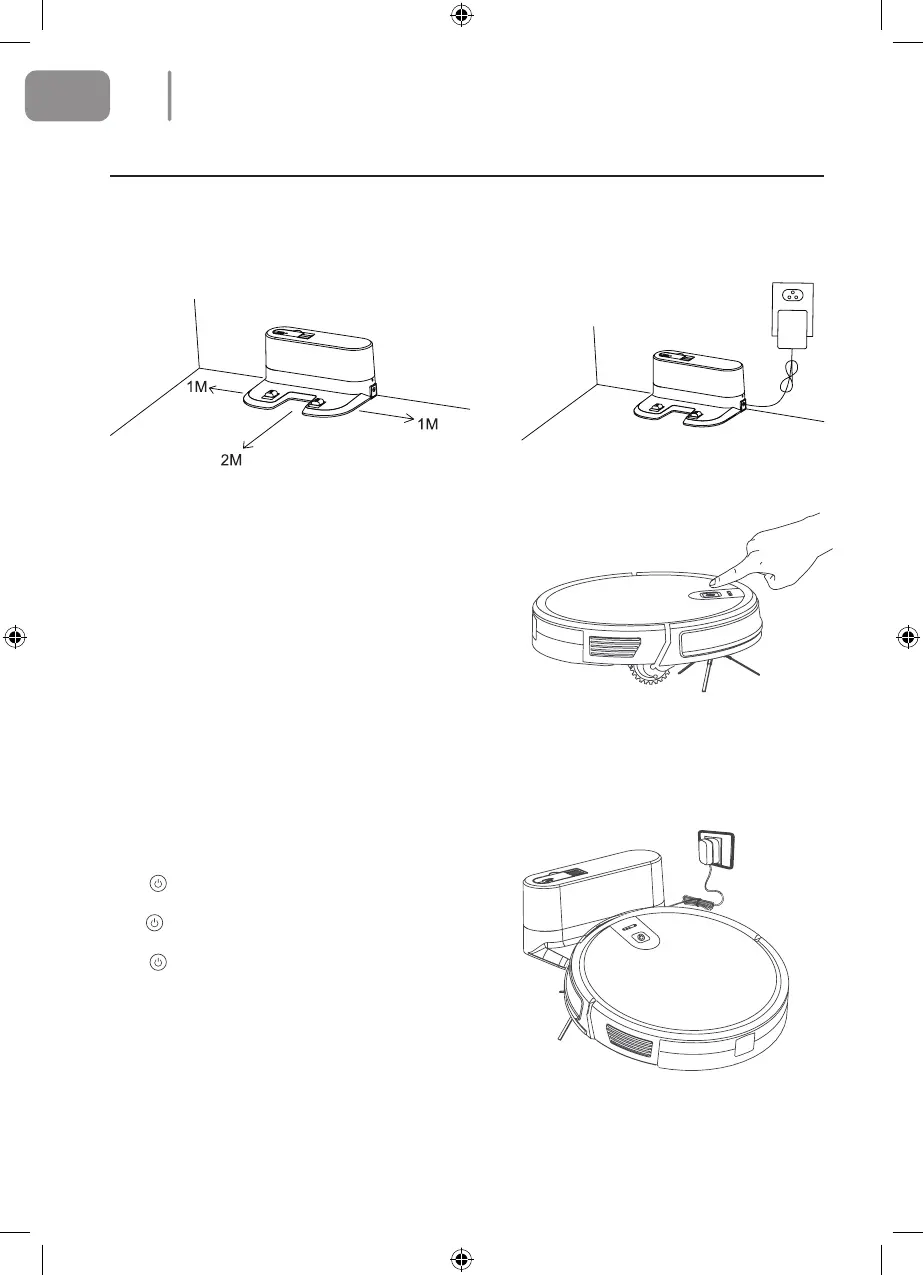 1M

1M

2M