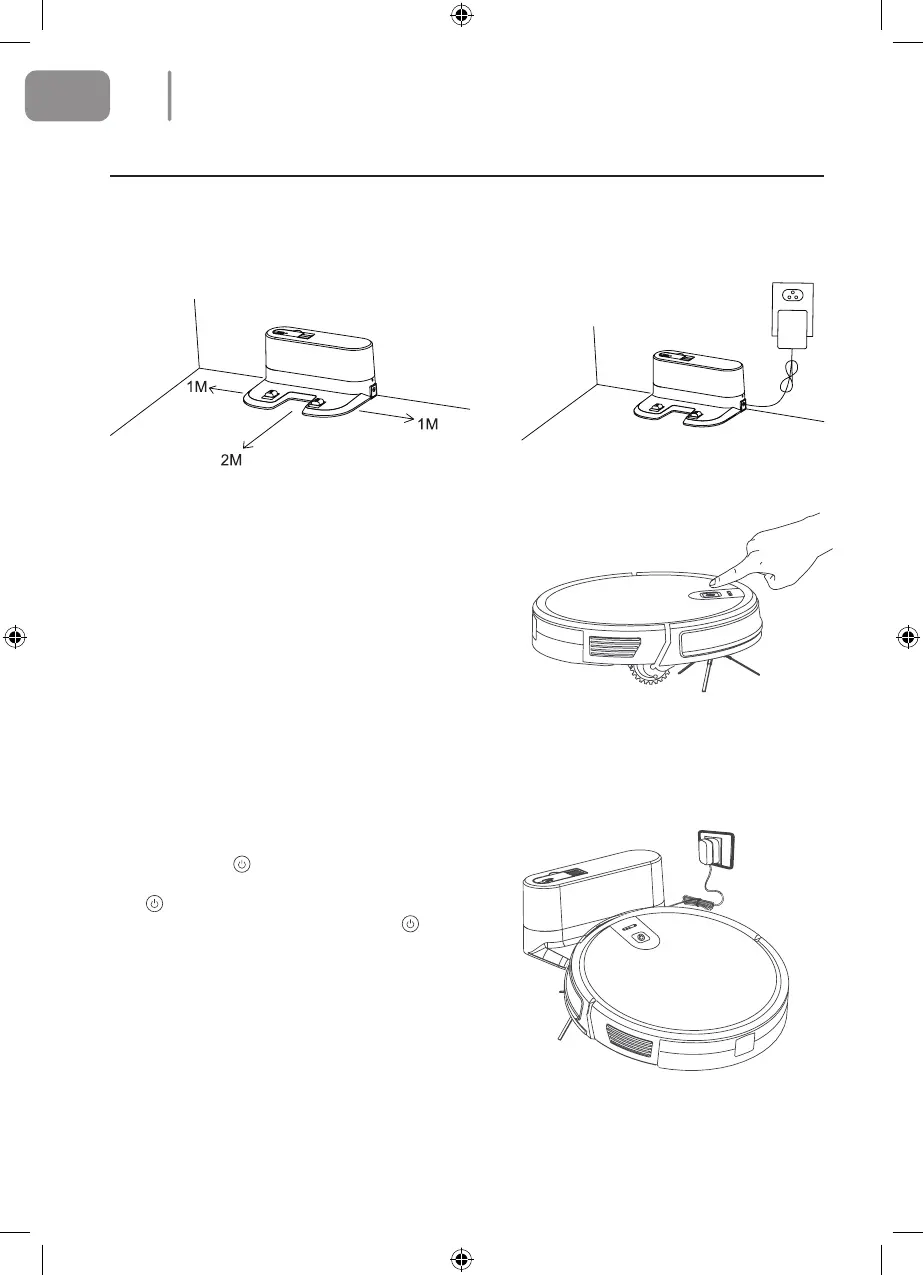 1M

1M

2M