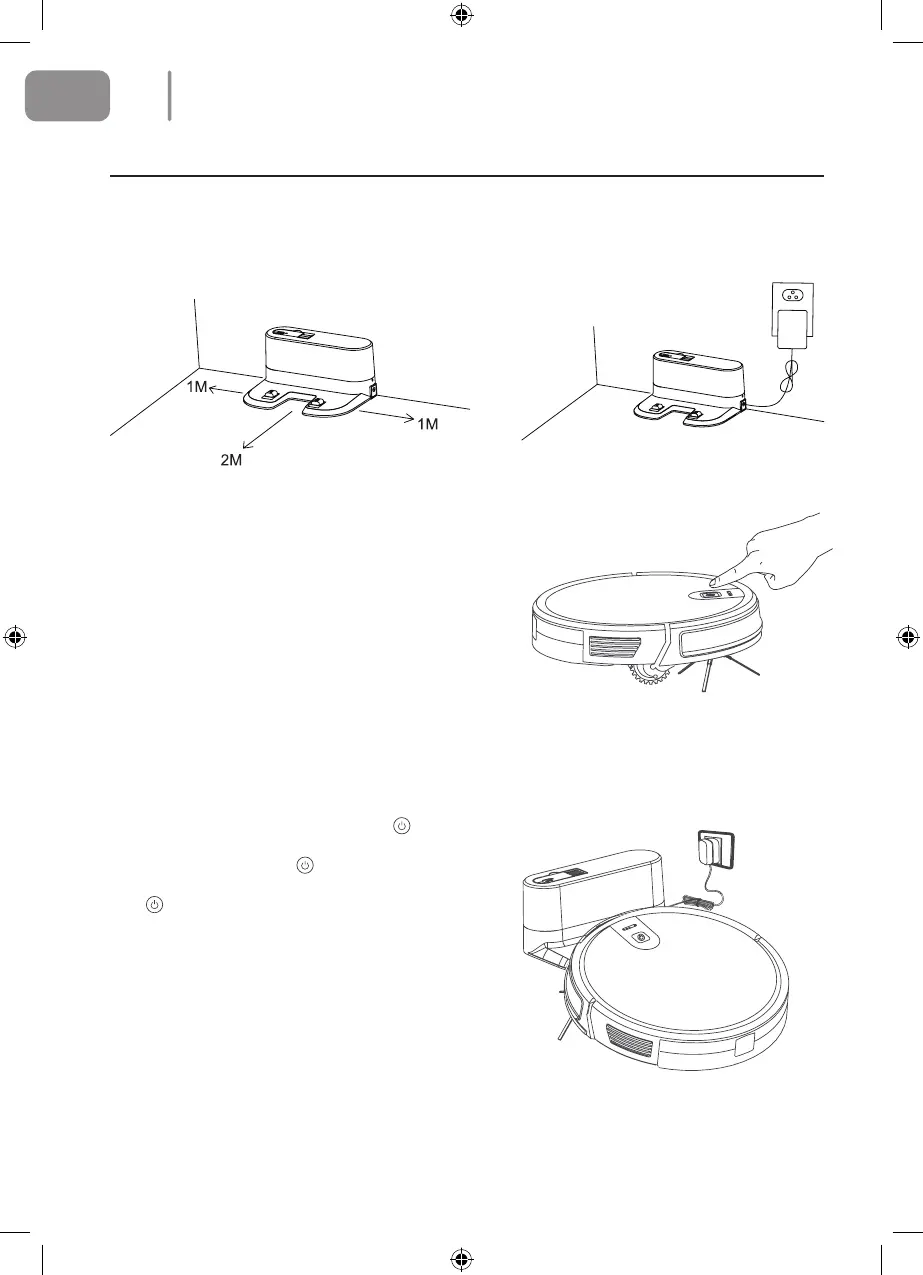 1M

1M

2M