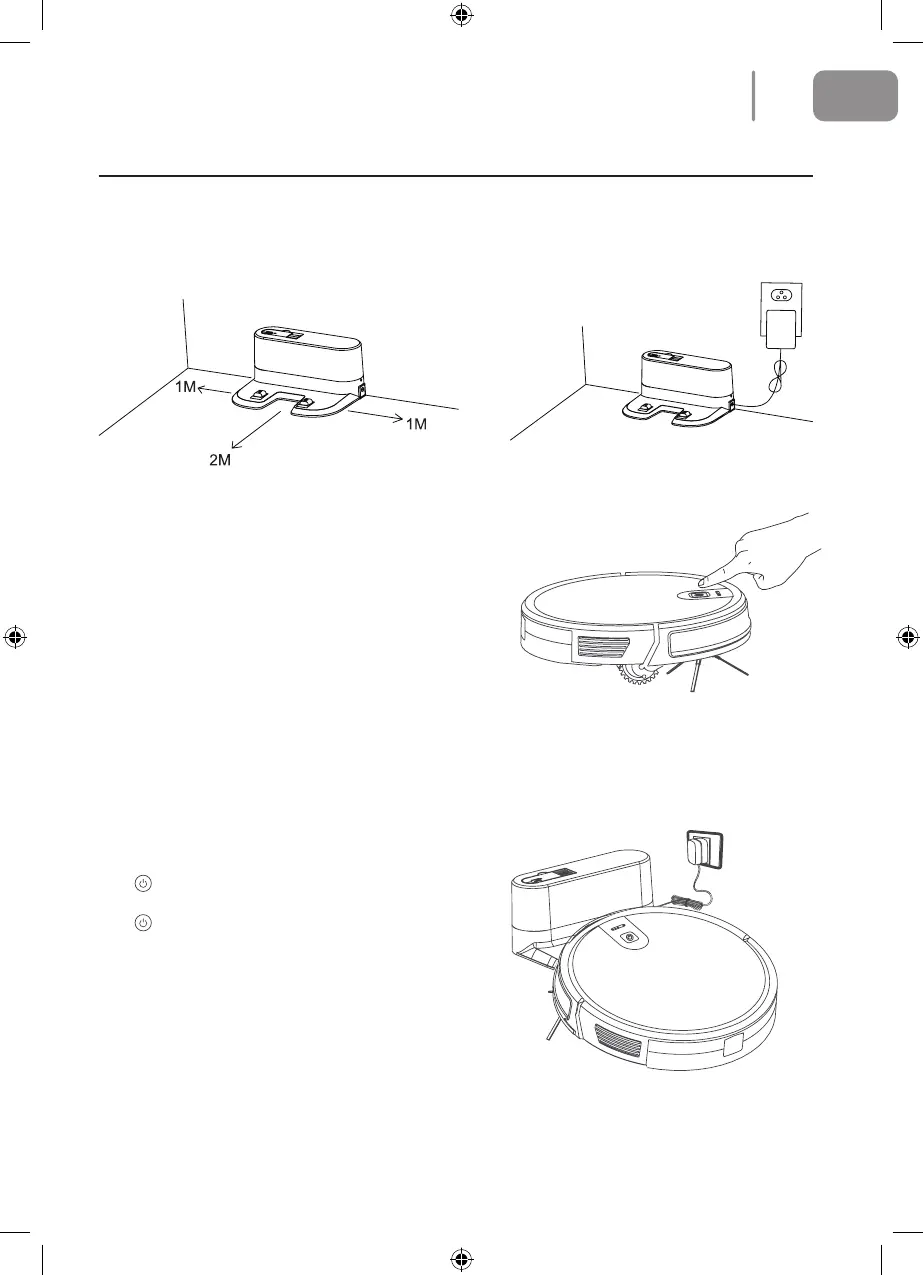 1M

1M

2M