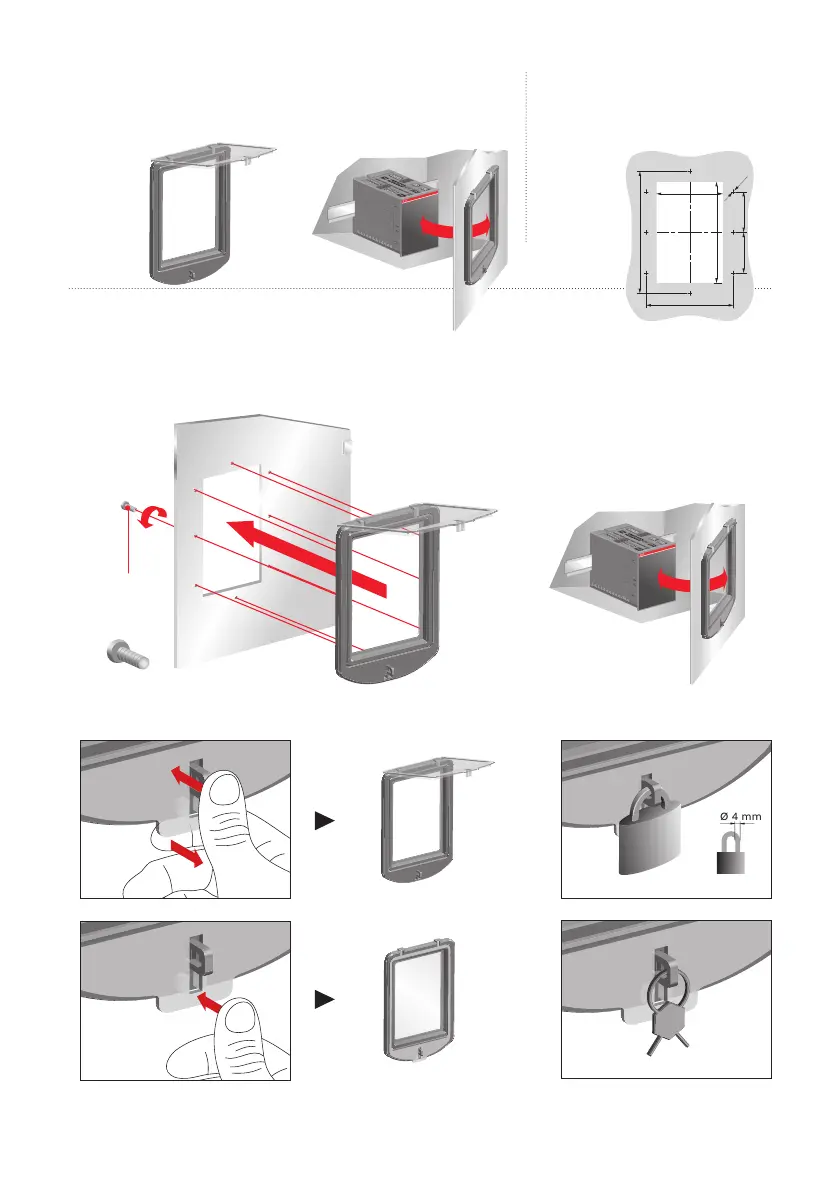 Ø 4 mm