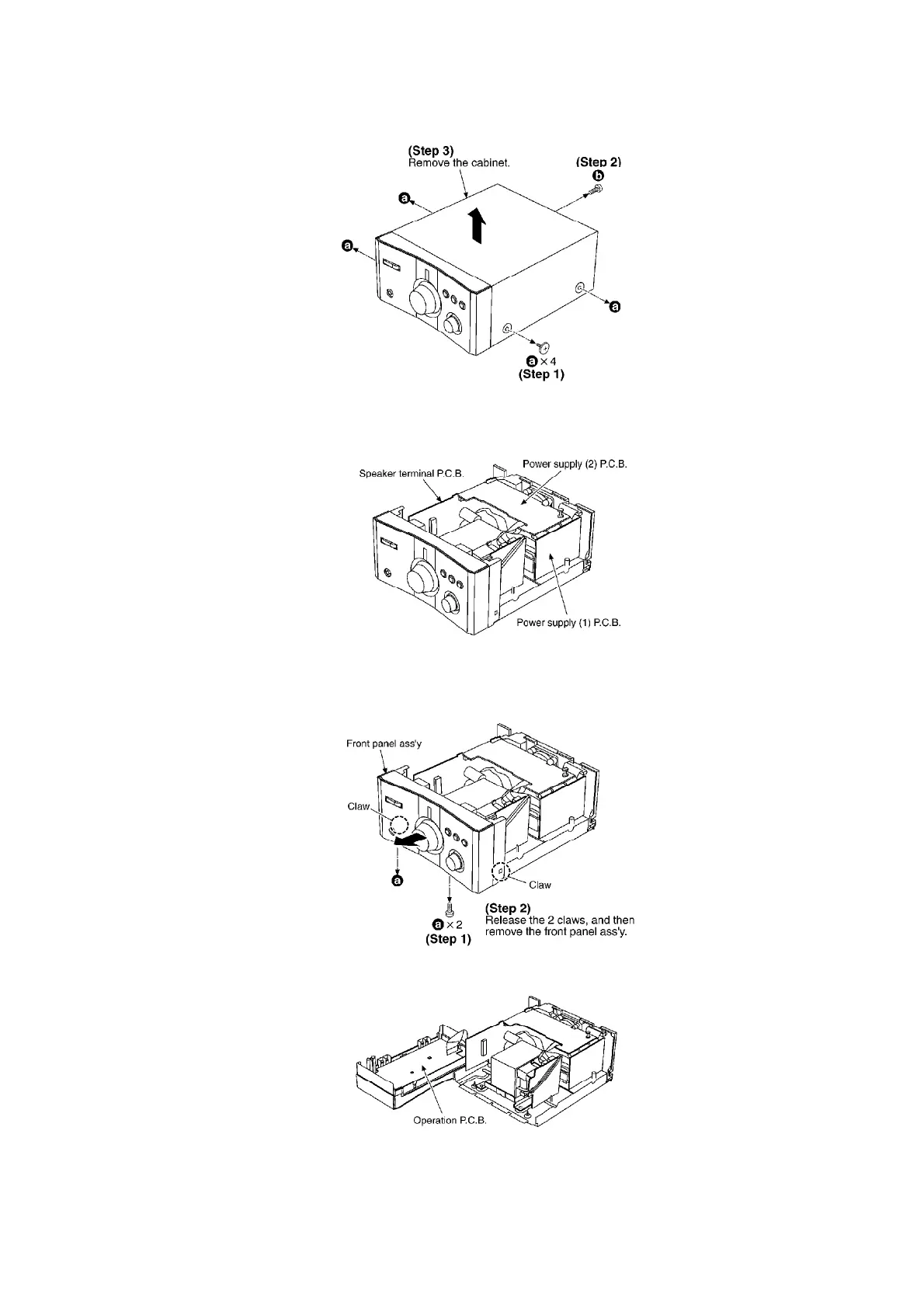 (Step 3)
Remove the cabinet.

(Step 2)
b

a

a

a

a × 4
(Step 1)

Speaker terminal P.C.B.

Power supply (2) P.C.B.

Power supply (1) P.C.B.

Front panel ass'y

Claw

a

Claw

a × 2
(Step 1)

(Step 2)
Release the 2 claws, and then remove the front panel ass'y.

Operation P.C.B.