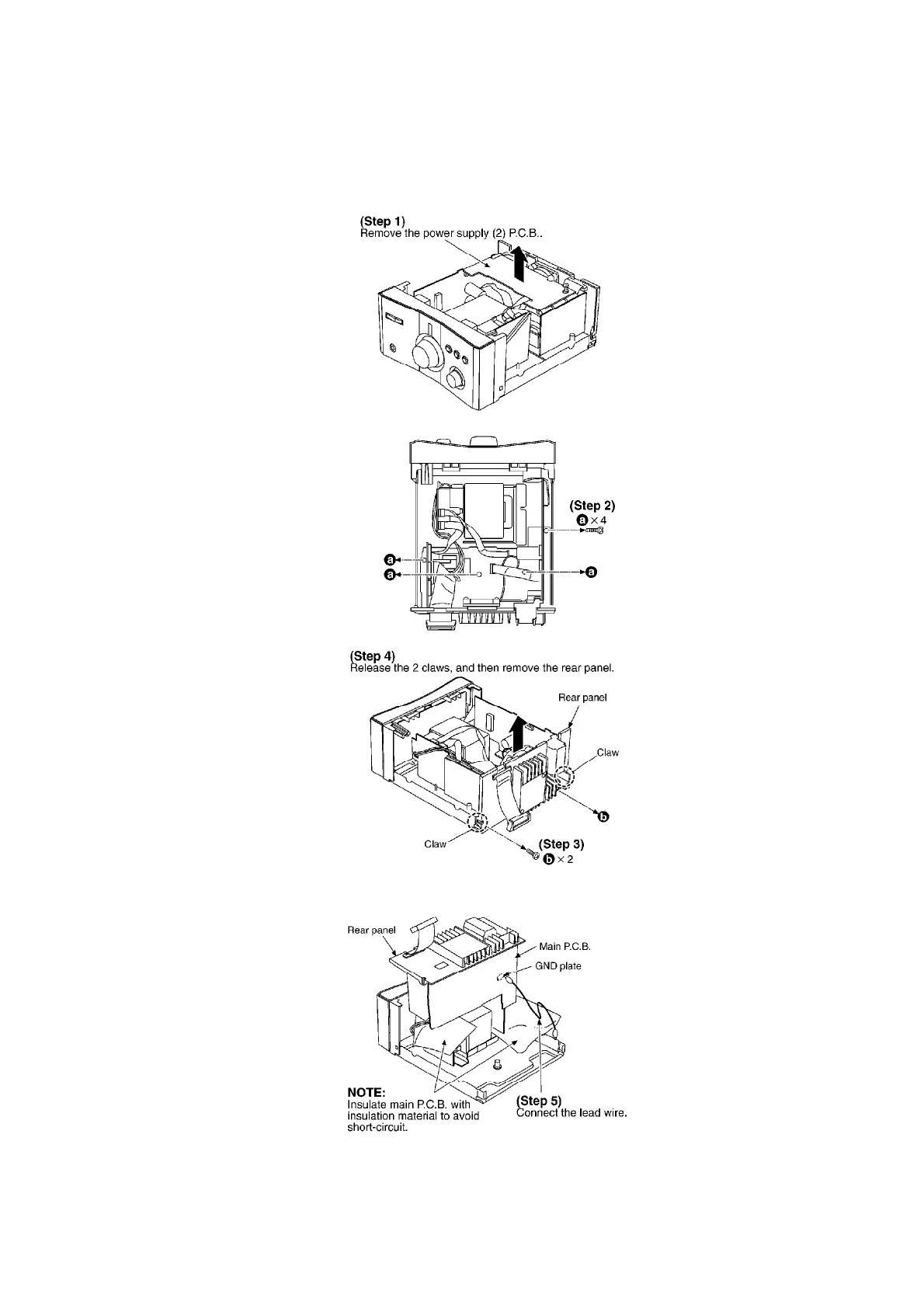 (Step 1)
Remove the power supply (2) P.C.B..

(Step 2)
a × 4

a
a
a

(Step 4)
Release the 2 claws, and then remove the rear panel.

Rear panel

Claw

b

Claw

(Step 3)
b × 2

Rear panel

Main P.C.B.

GND plate

NOTE:
Insulate main P.C.B. with insulation material to avoid short-circuit.

(Step 5)
Connect the lead wire.