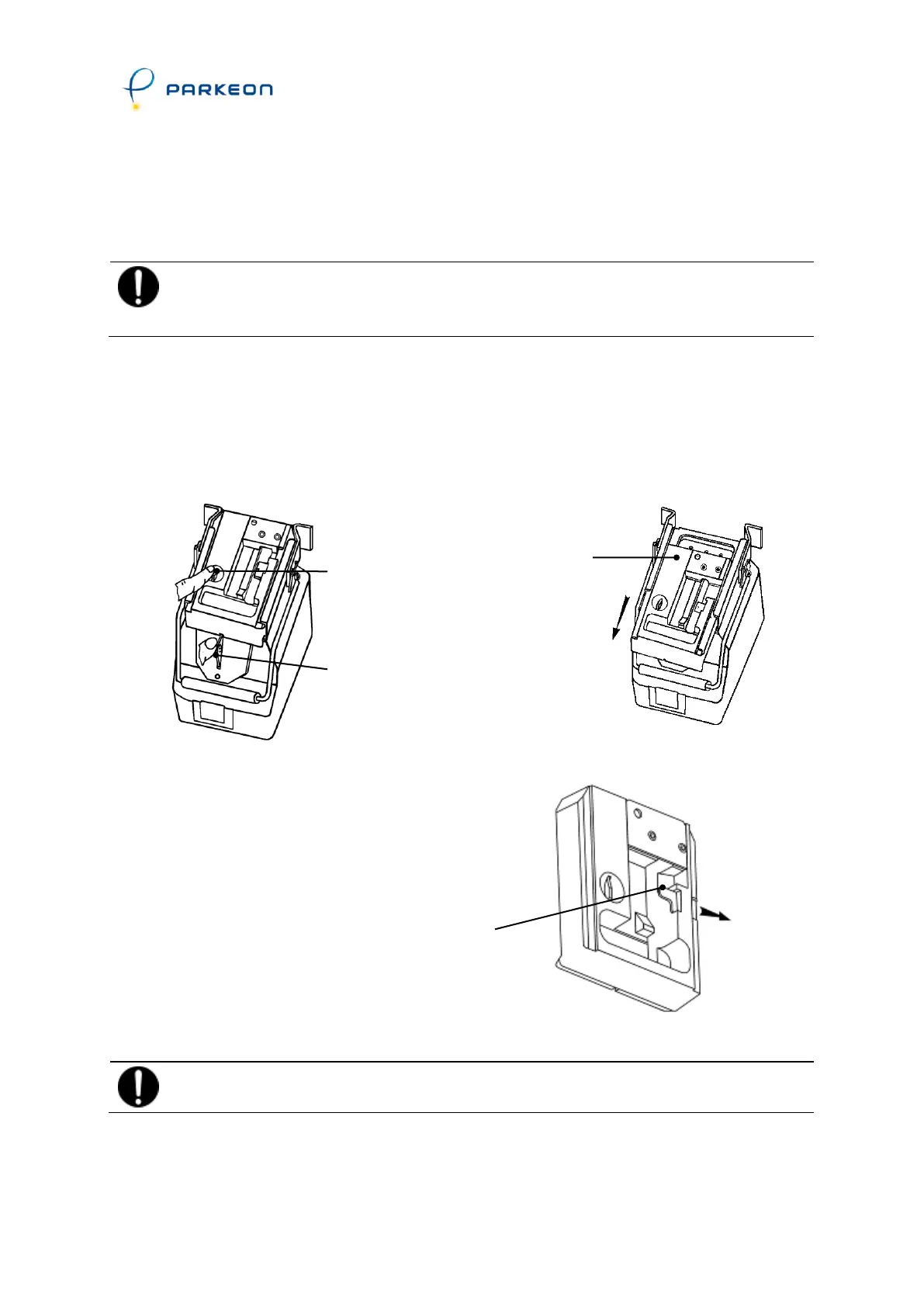 PARKEON