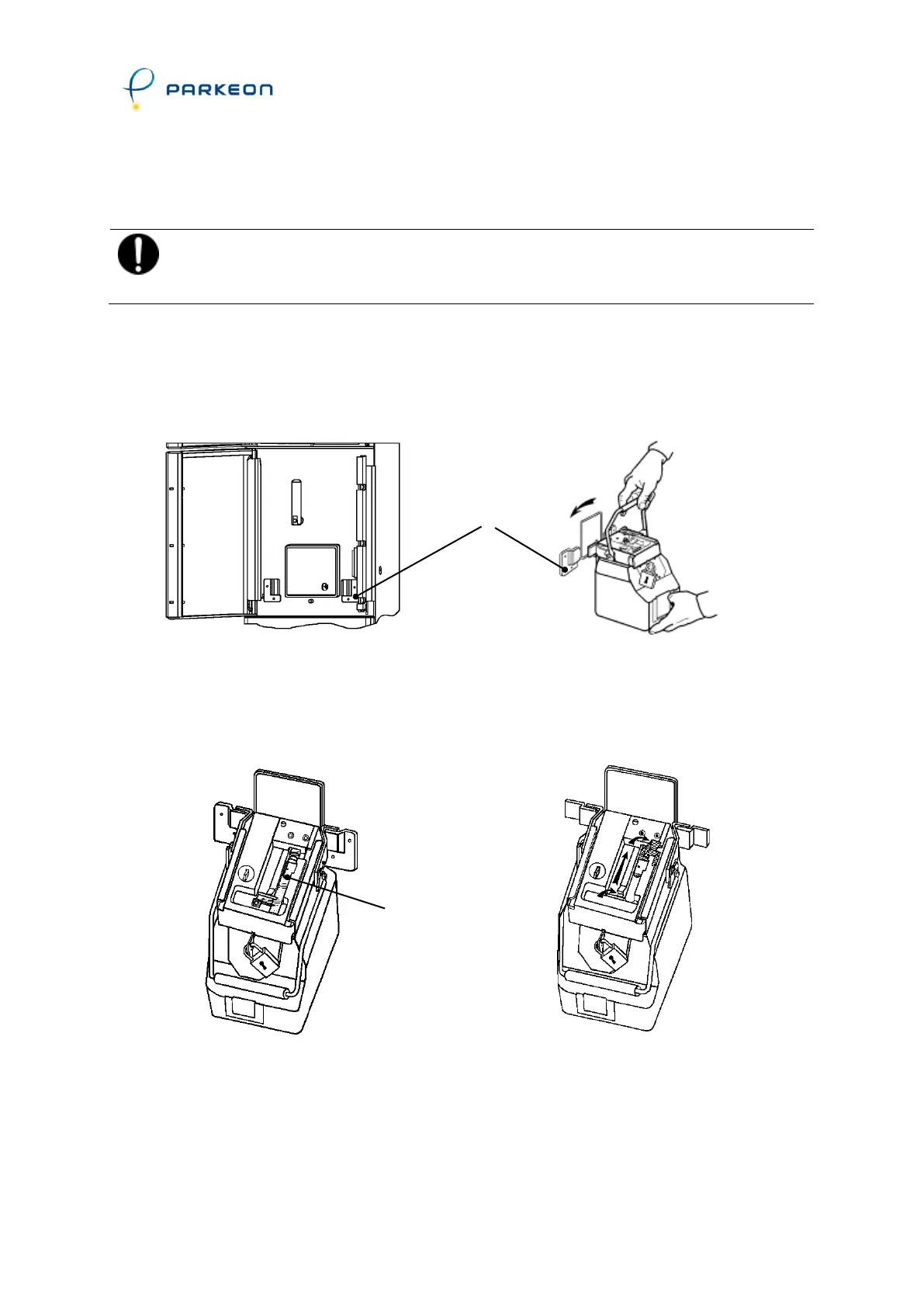 PARKEON