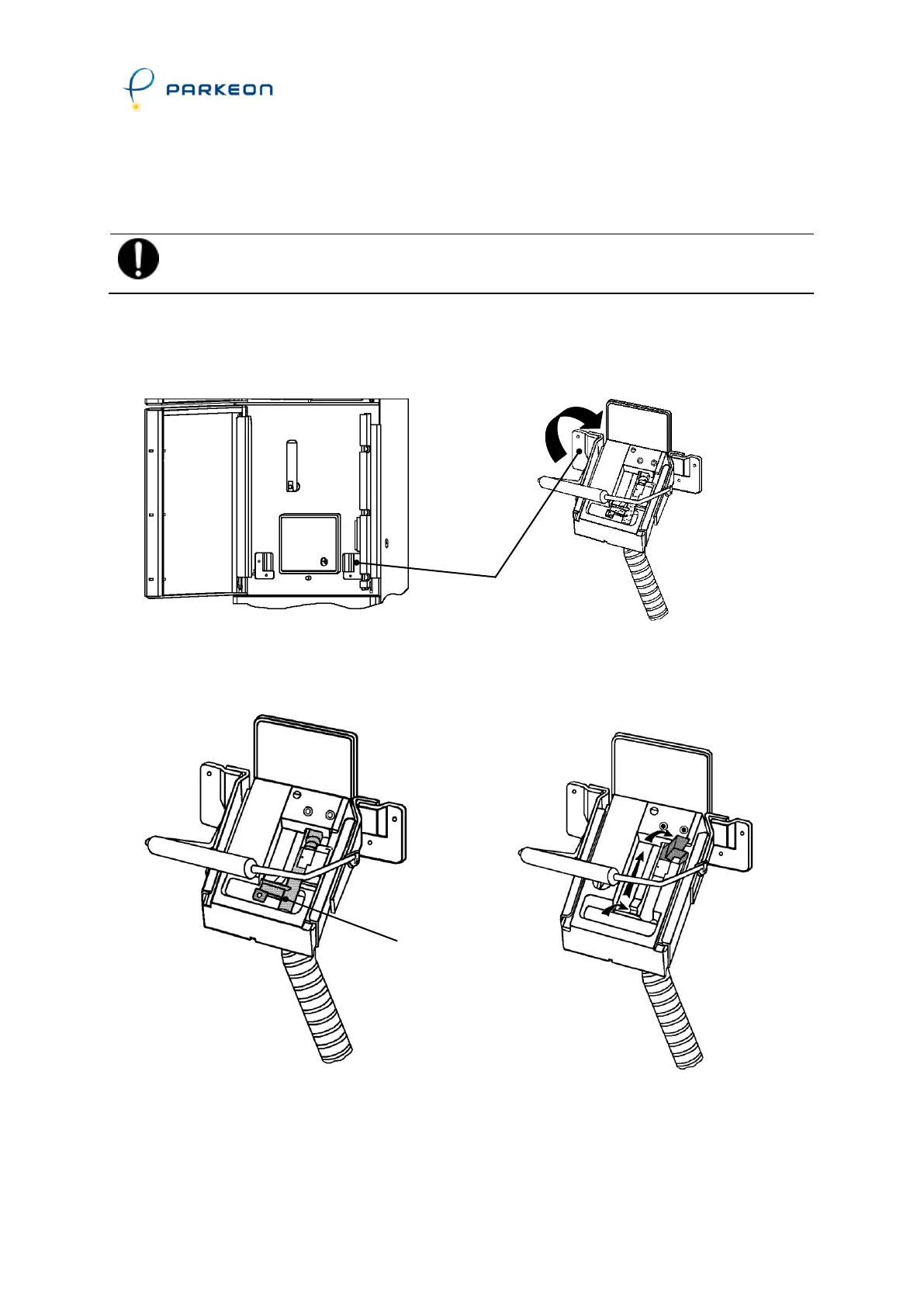 PARKEON