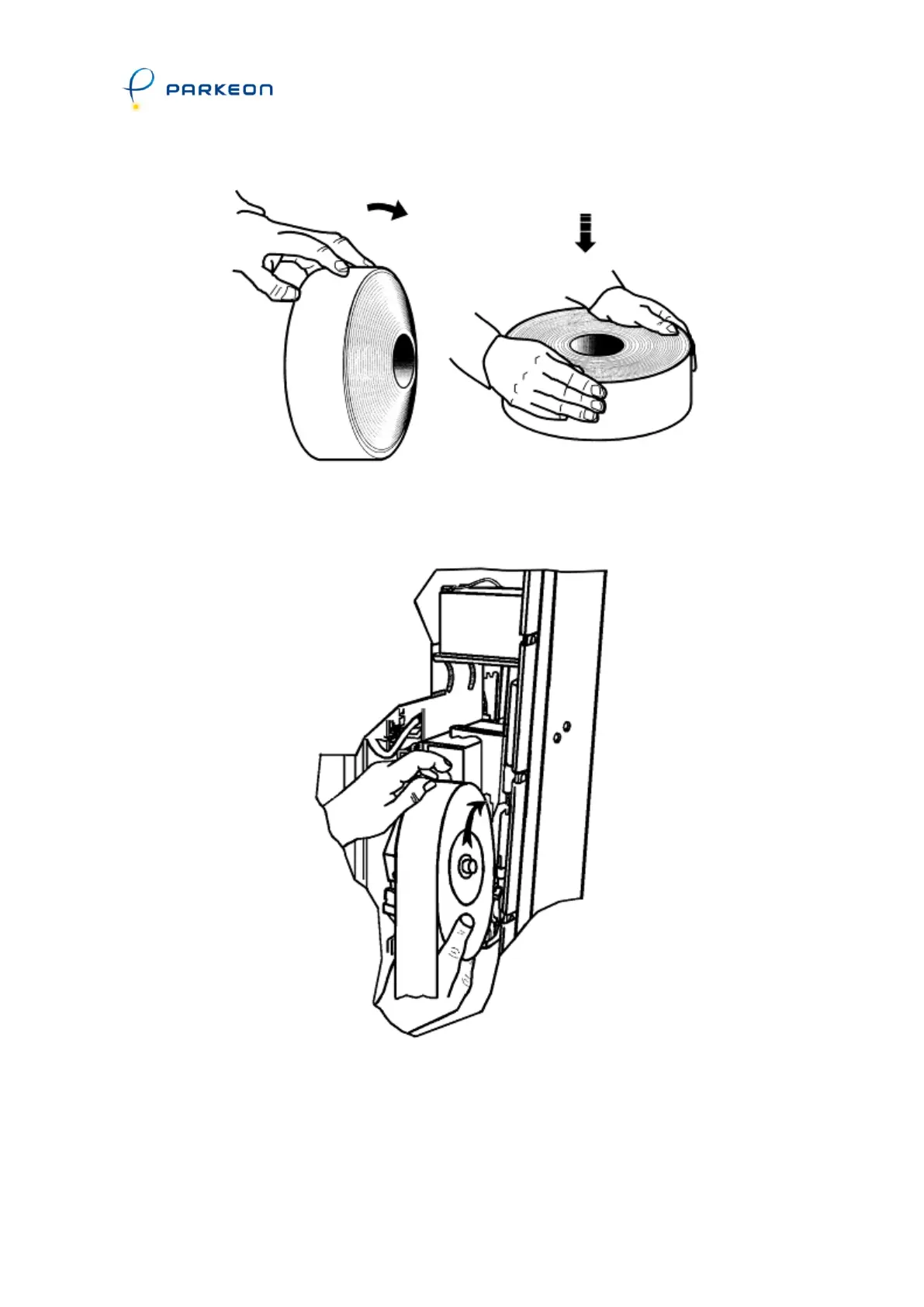 PARKEON