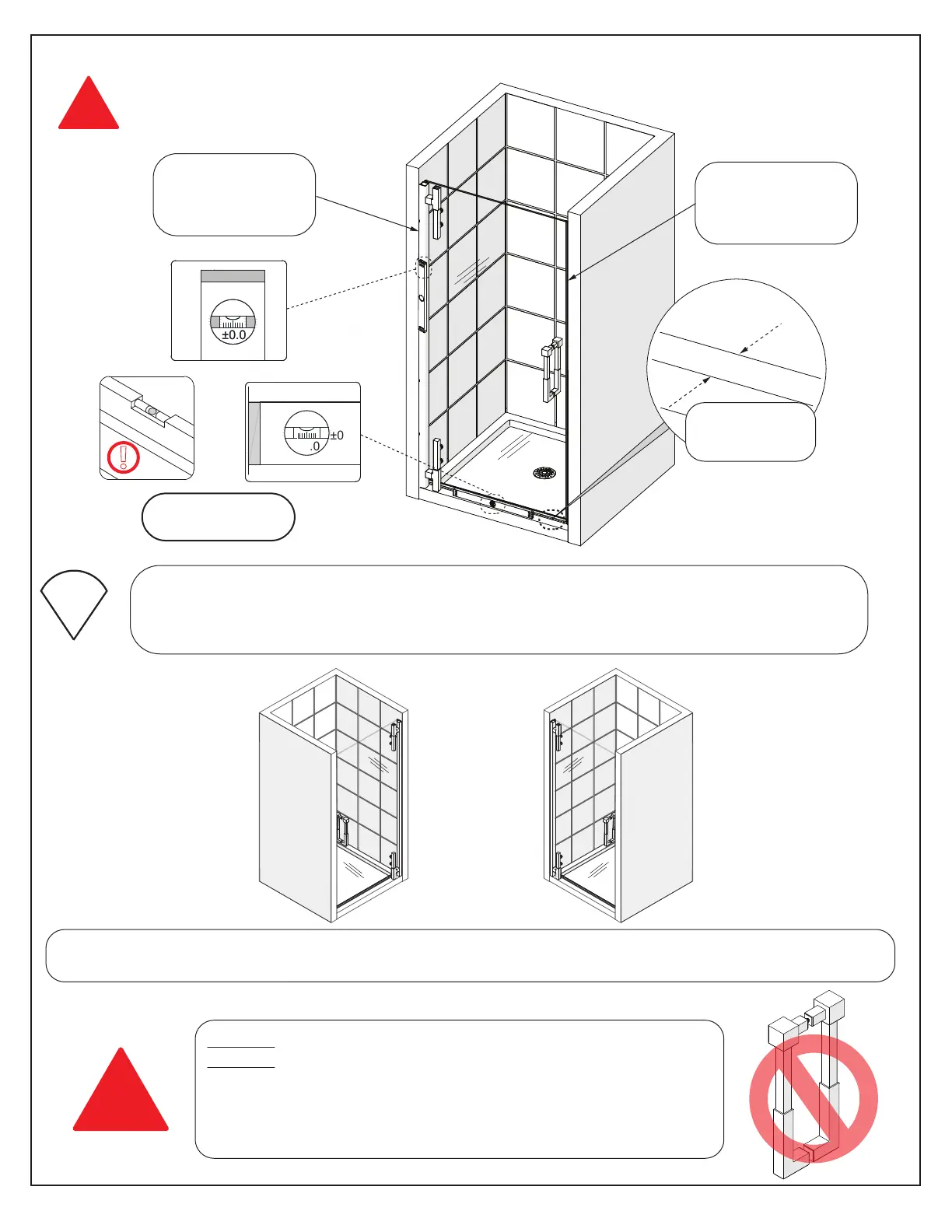 ±0.0

±0

.0