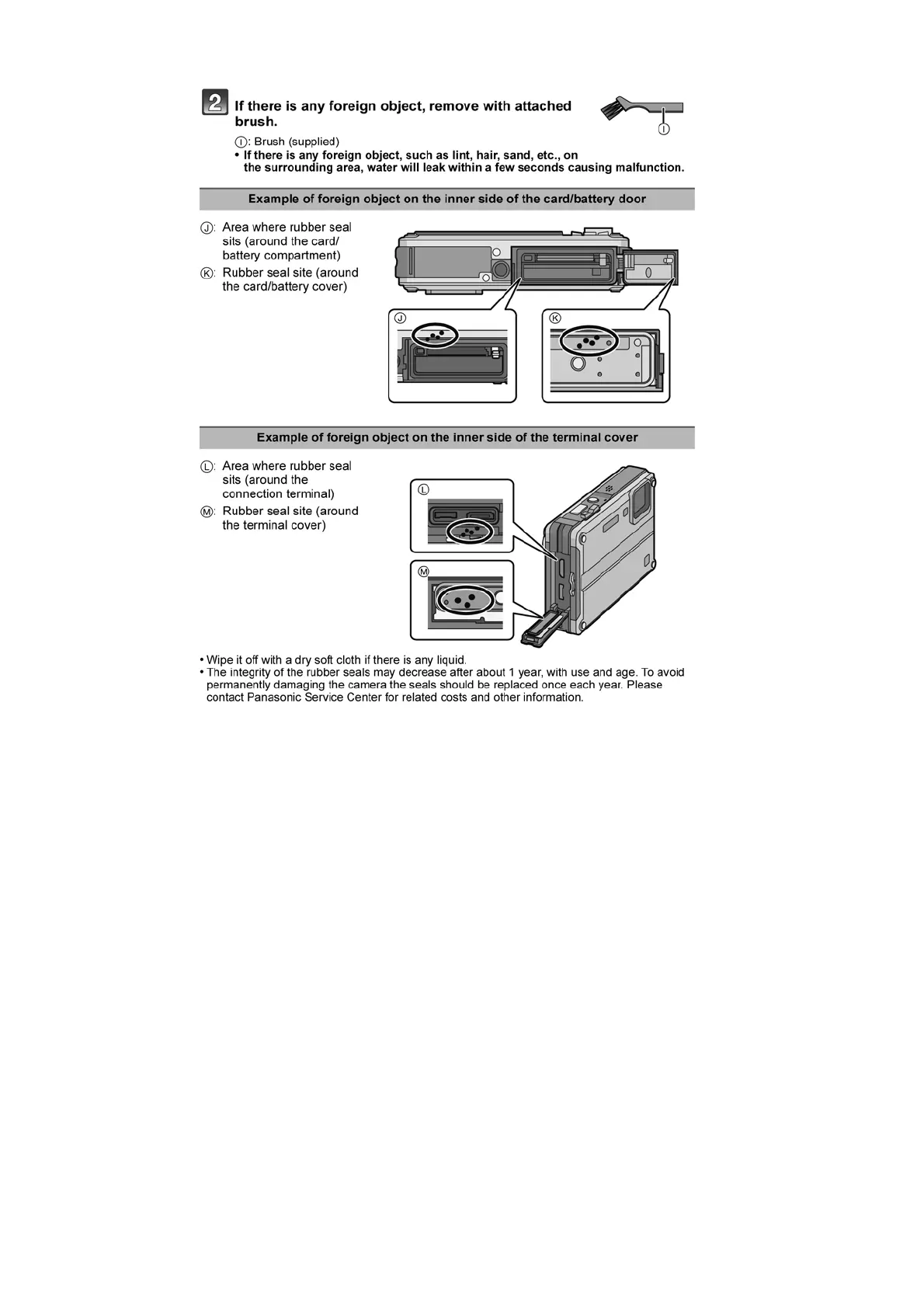 2 If there is any foreign object, remove with attached brush.

Ⓘ

Ⓘ: Brush (supplied)
• If there is any foreign object, such as lint, hair, sand, etc., on the surrounding area, water will leak within a few seconds causing malfunction.

Example of foreign object on the inner side of the card/battery door

Ⓙ: Area where rubber seal sits (around the card/battery compartment)
Ⓚ: Rubber seal site (around the card/battery cover)

Ⓙ

Ⓚ

Example of foreign object on the inner side of the terminal cover

Ⓛ: Area where rubber seal sits (around the connection terminal)
Ⓜ: Rubber seal site (around the terminal cover)

Ⓛ

Ⓜ

• Wipe it off with a dry soft cloth if there is any liquid.
• The integrity of the rubber seals may decrease after about 1 year, with use and age. To avoid permanently damaging the camera the seals should be replaced once each year. Please contact Panasonic Service Center for related costs and other information.