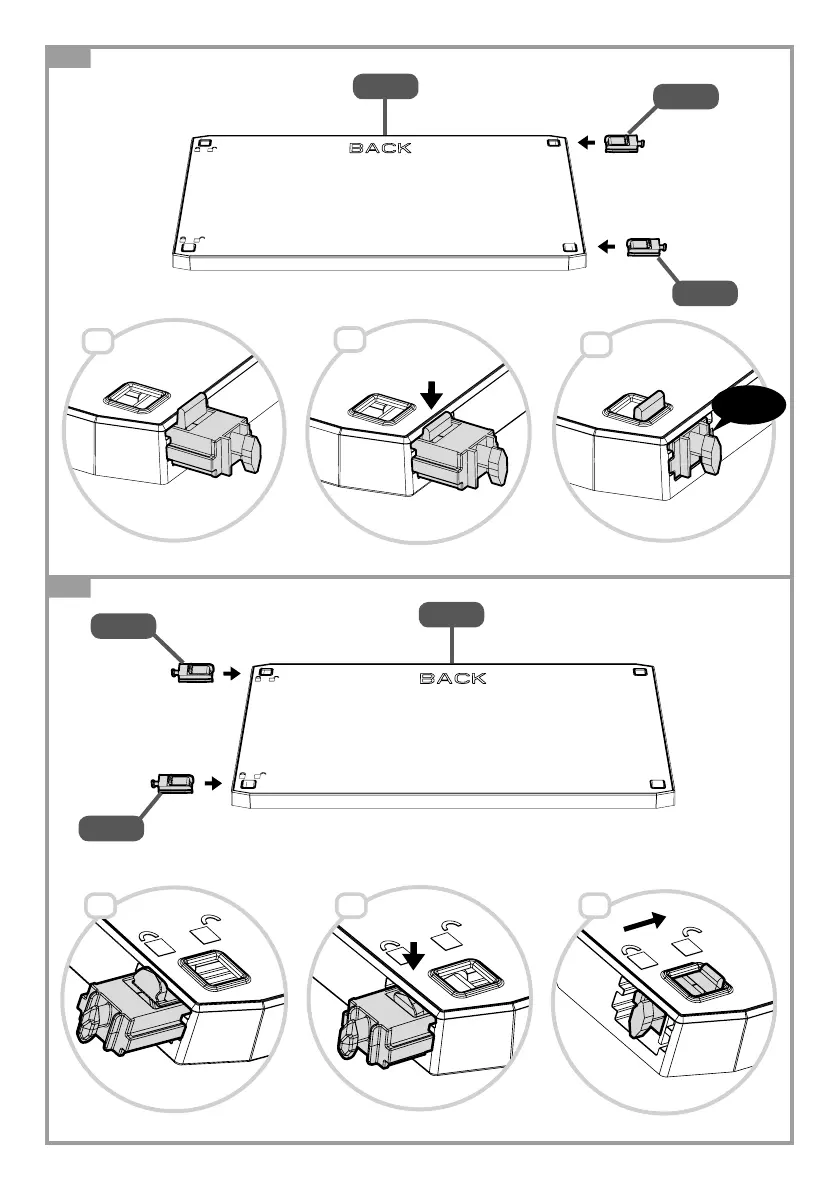 BACK

BACK