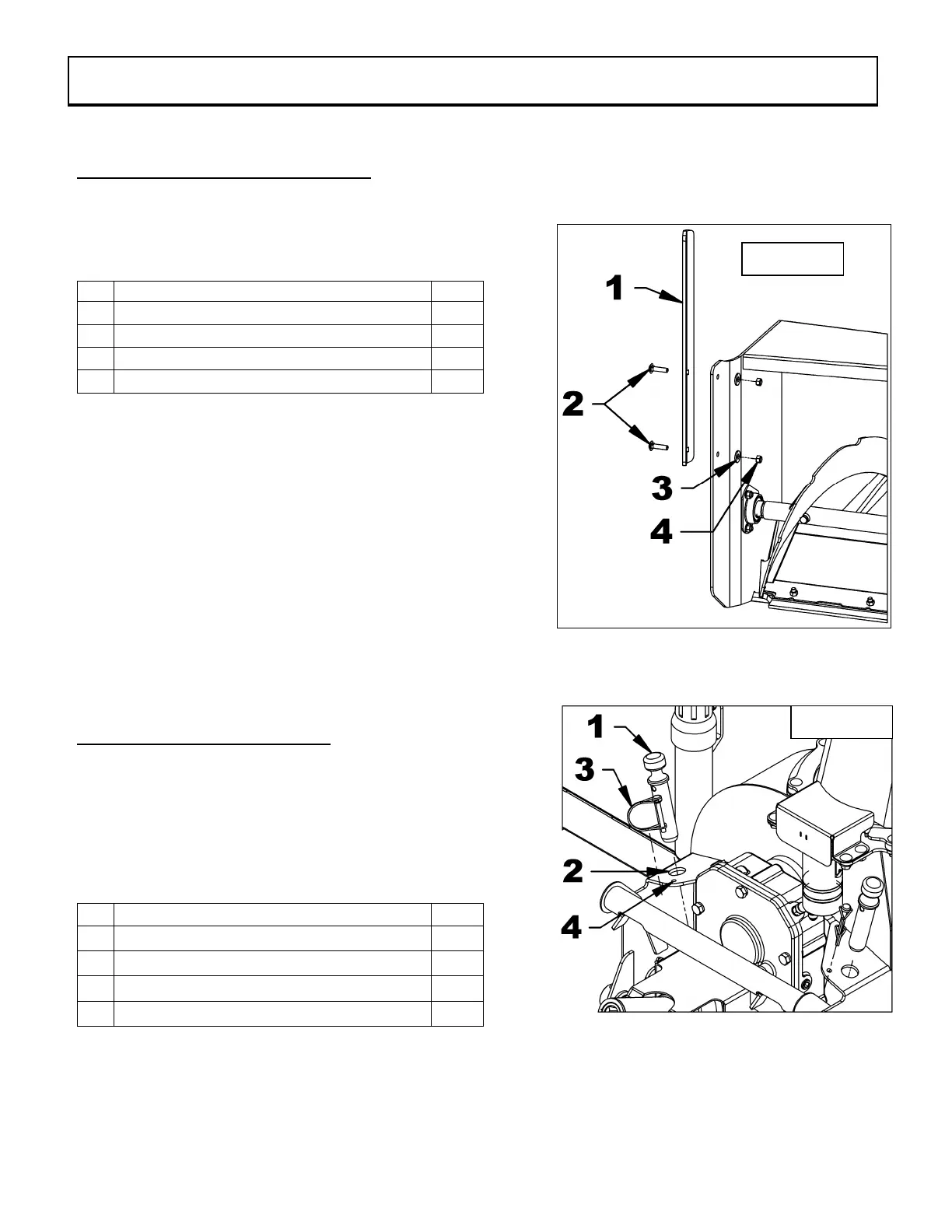 1

2

3

4

1

3

2

4