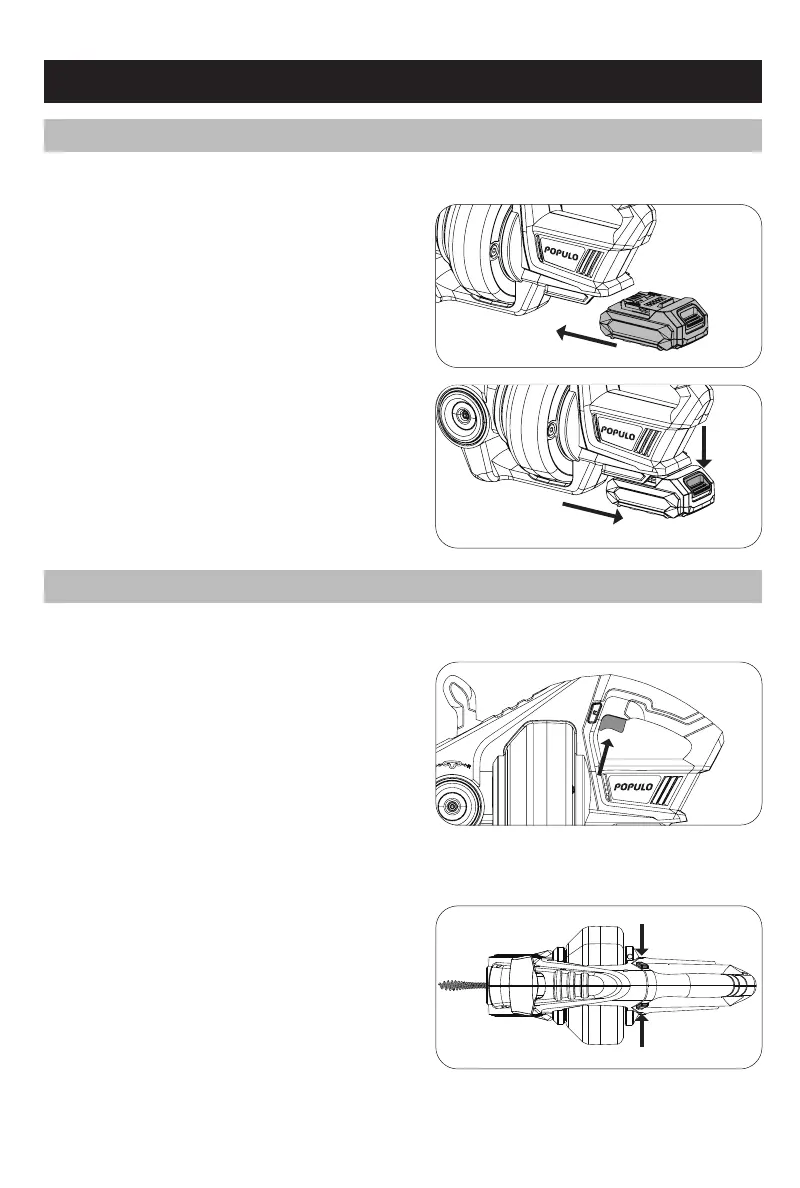 POPULO

POPULO

POPULO