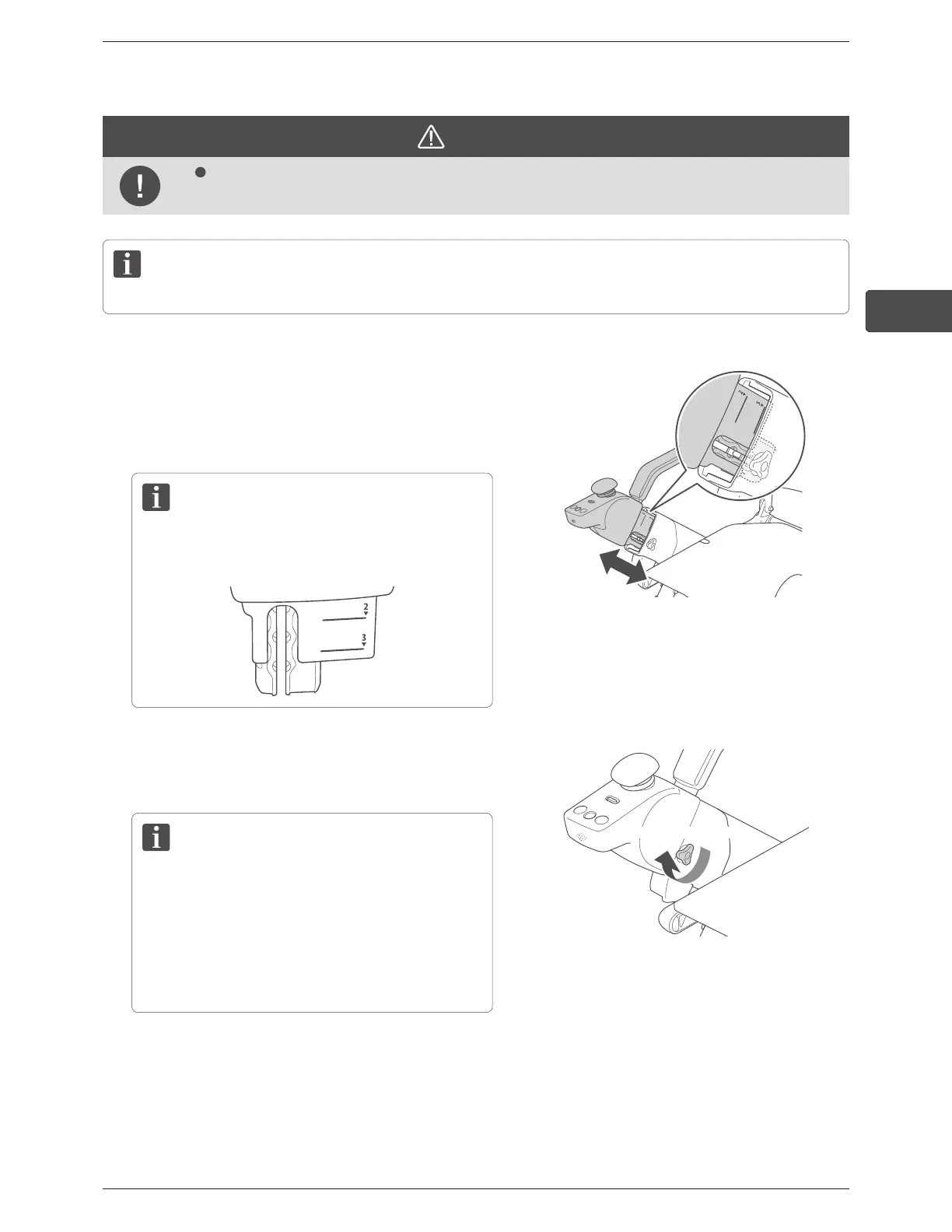 2

3